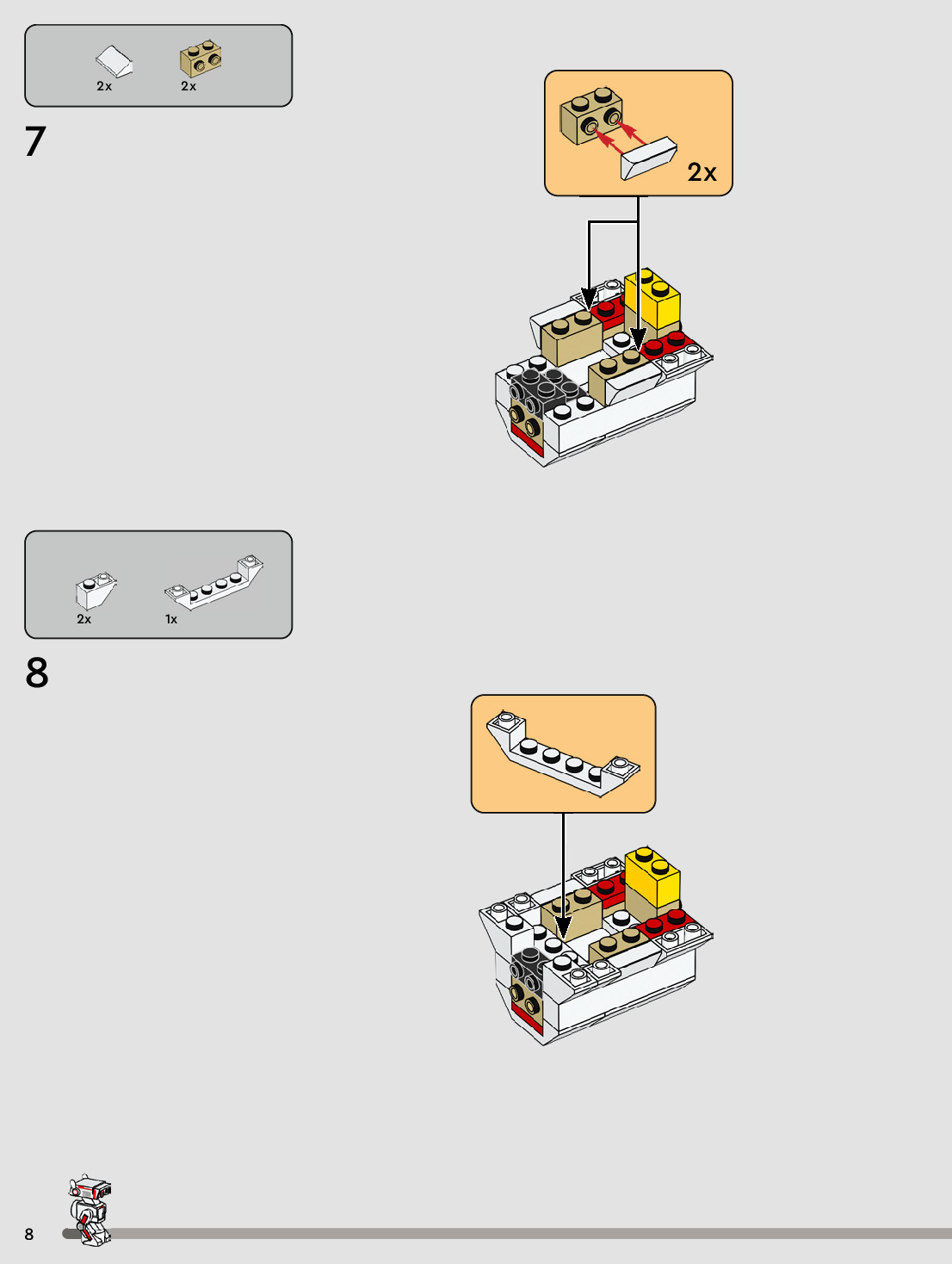 2x
2x

7

2x

2x
1x

8

8