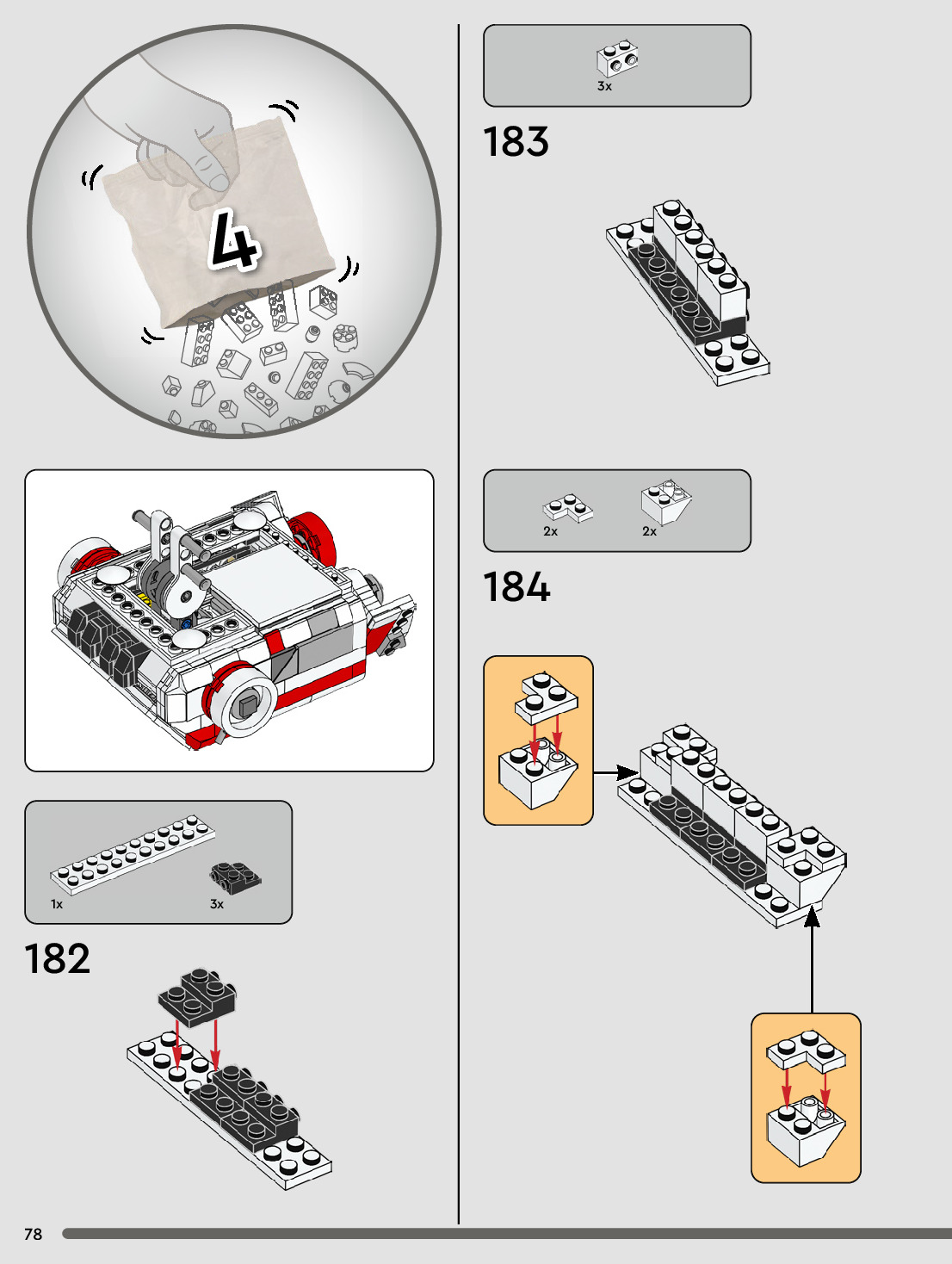 4

1x

3x

182

3x

183

2x

2x

184

78