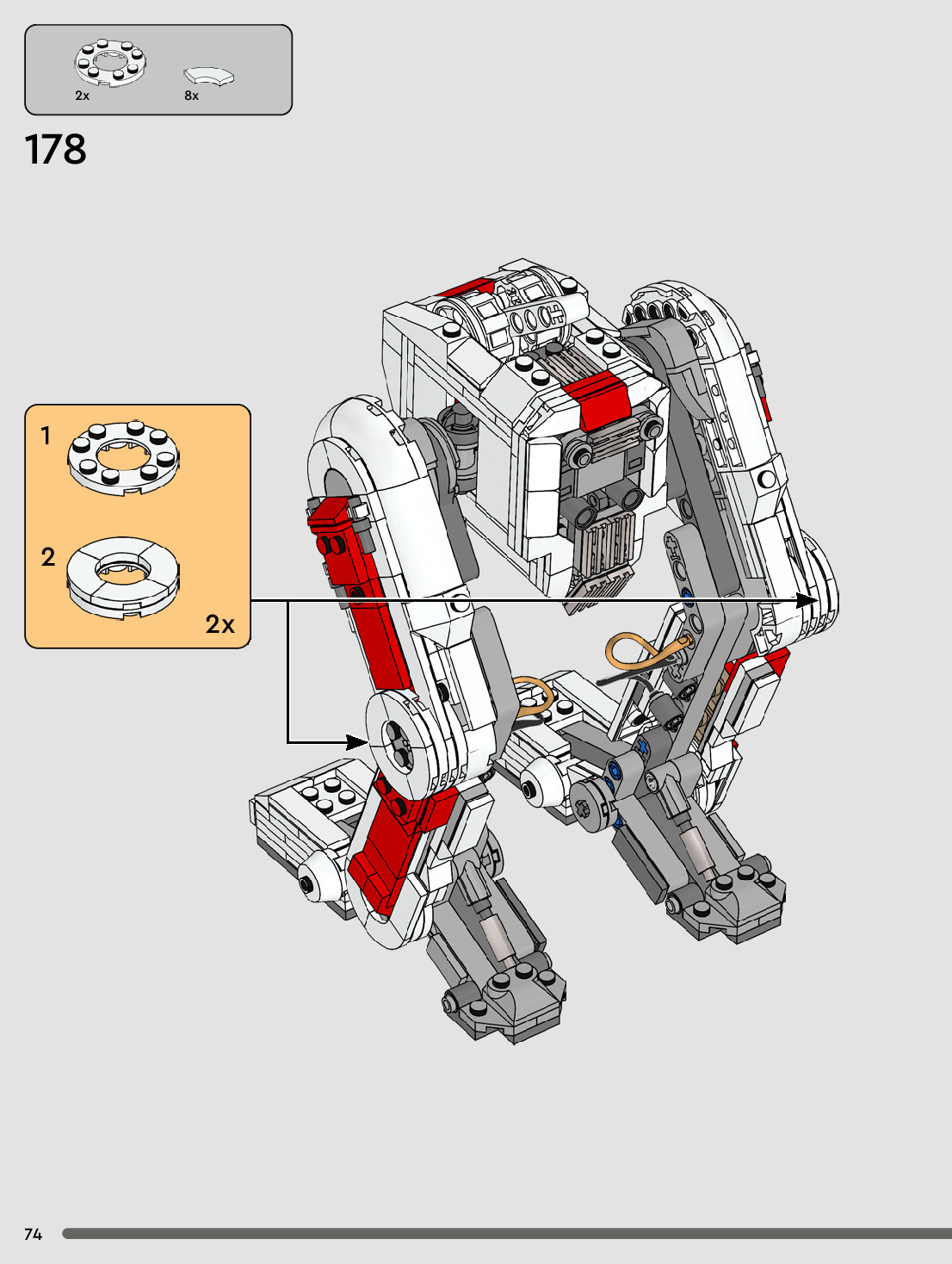 2x
8x

178

1

2

2x

74