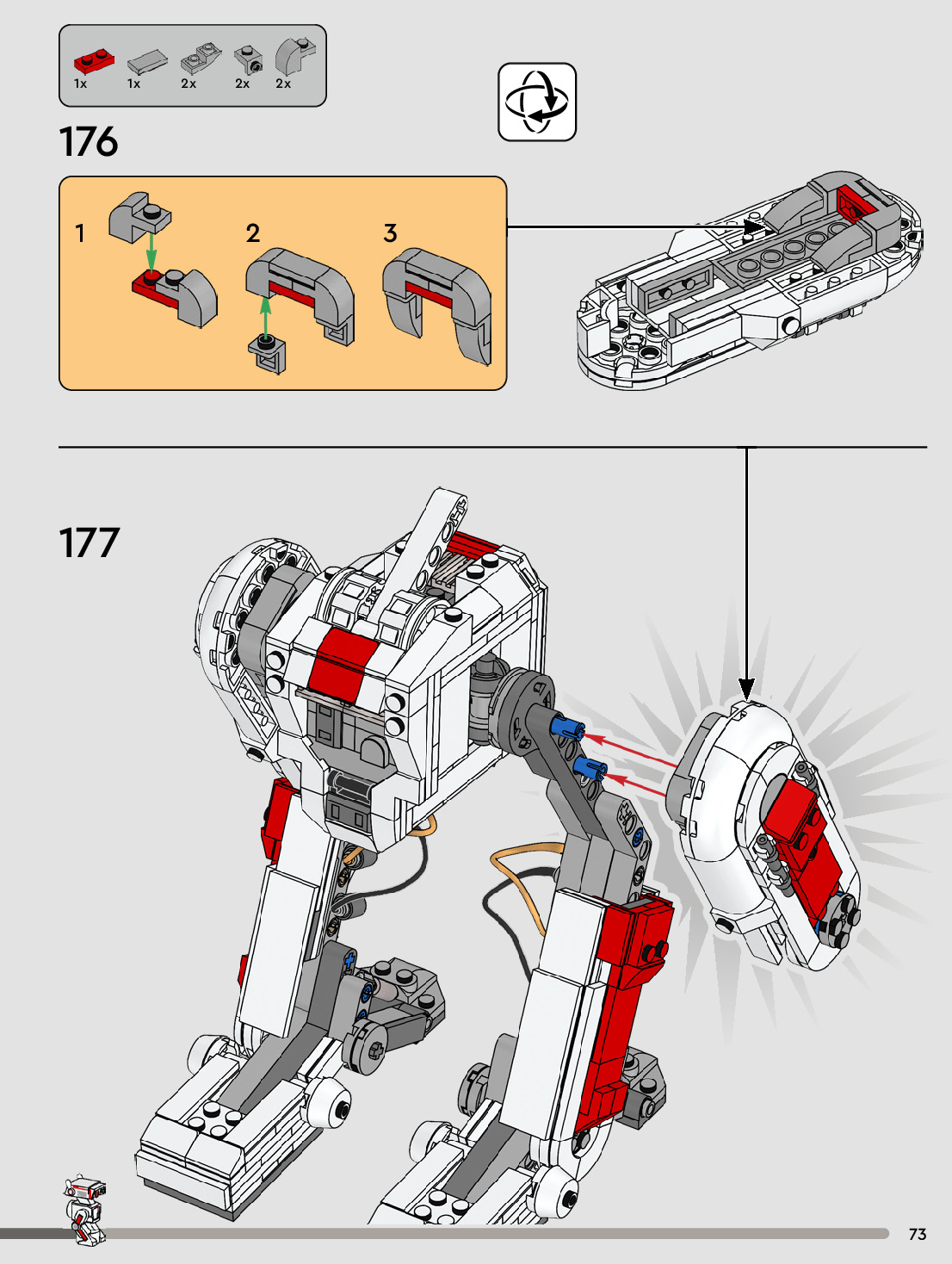 1x 1x 2x 2x 2x

176

1

2

3

177

73