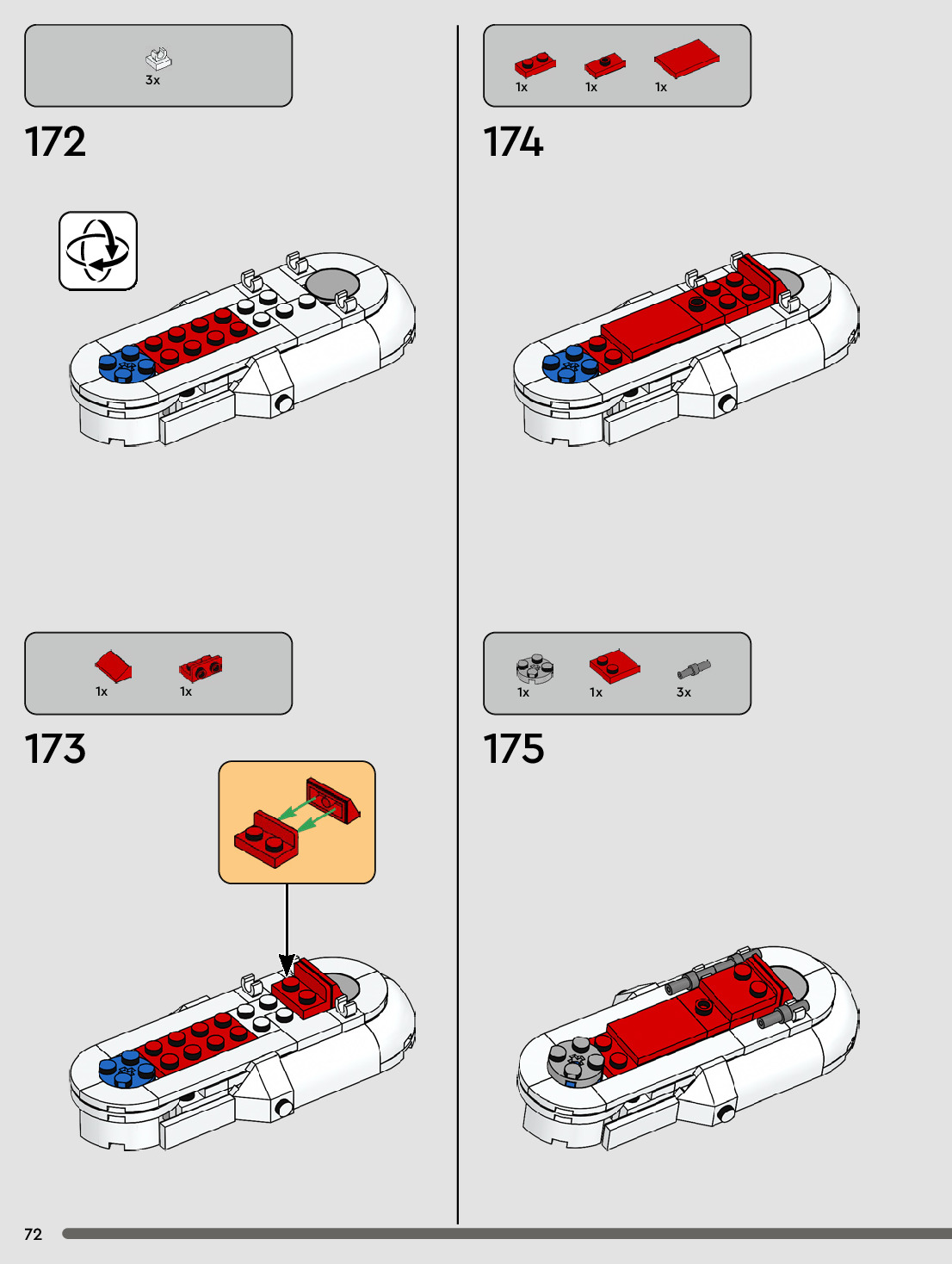 3x

172

1x 1x

173

1x 1x 1x

174

1x 1x 3x

175

72