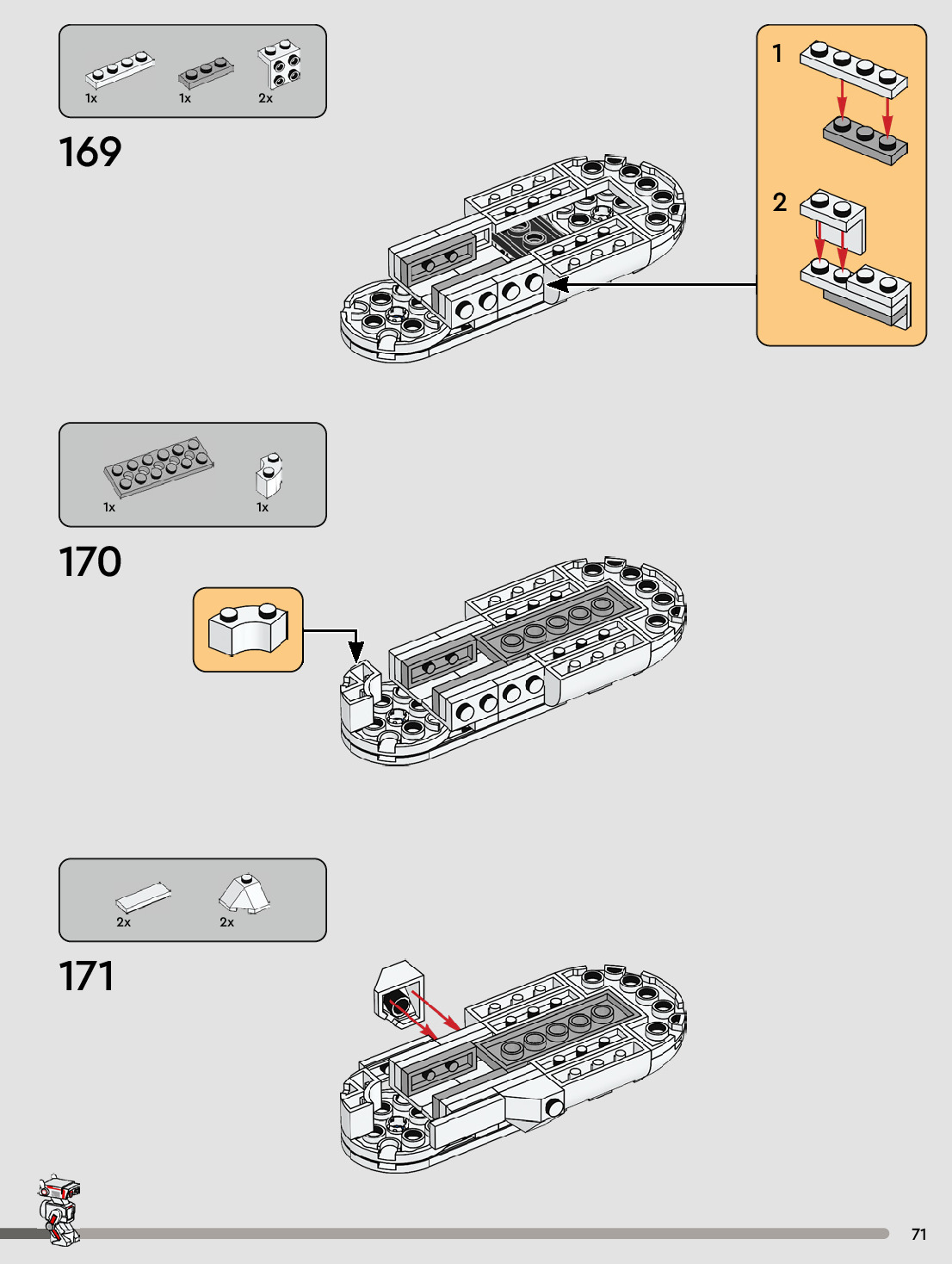 1x 1x 2x

169

1

2

1x 1x

170

2x 2x

171

71