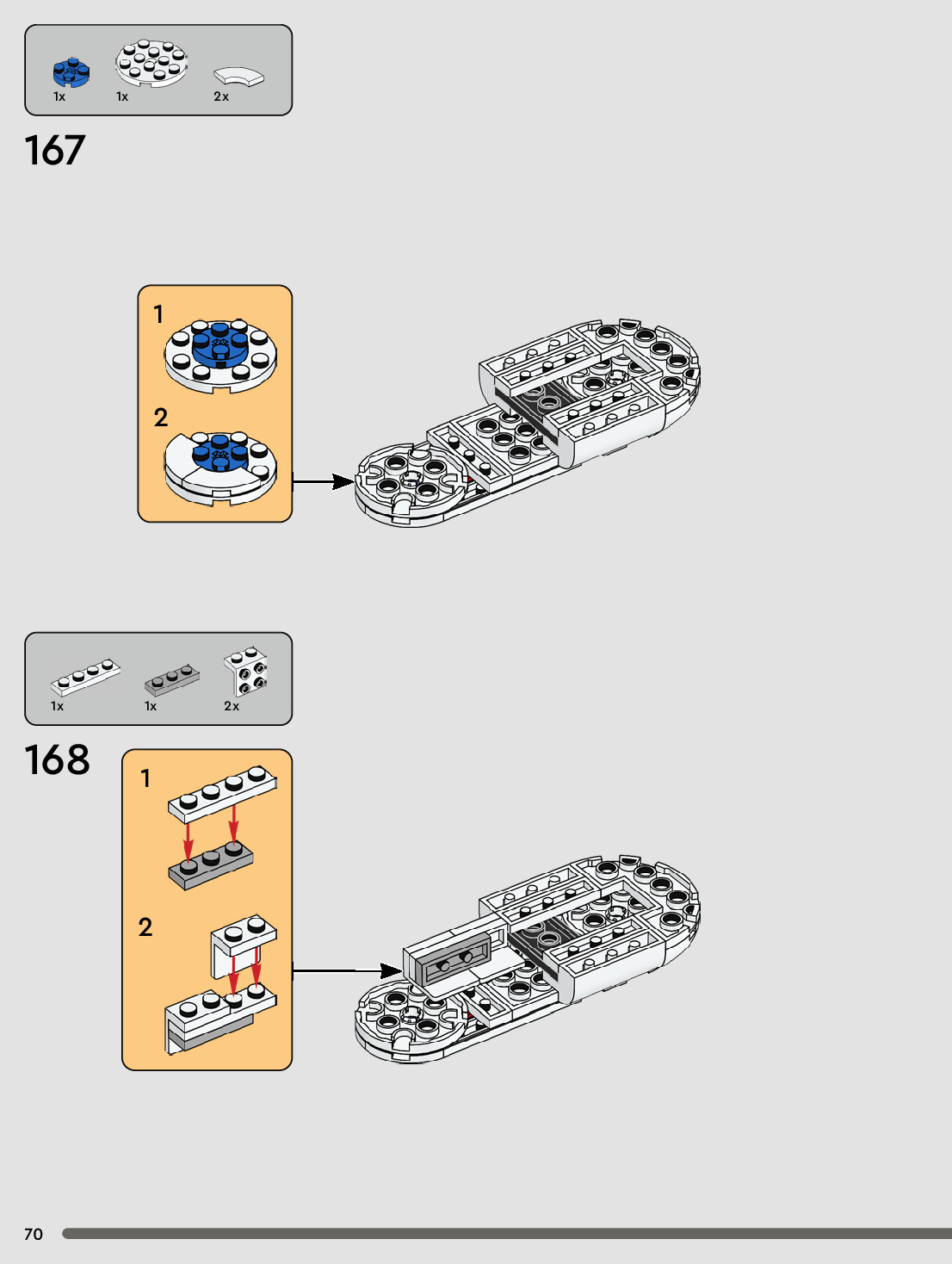 1x 1x 2x

167

1

2

1x 1x 2x

168

1

2

70