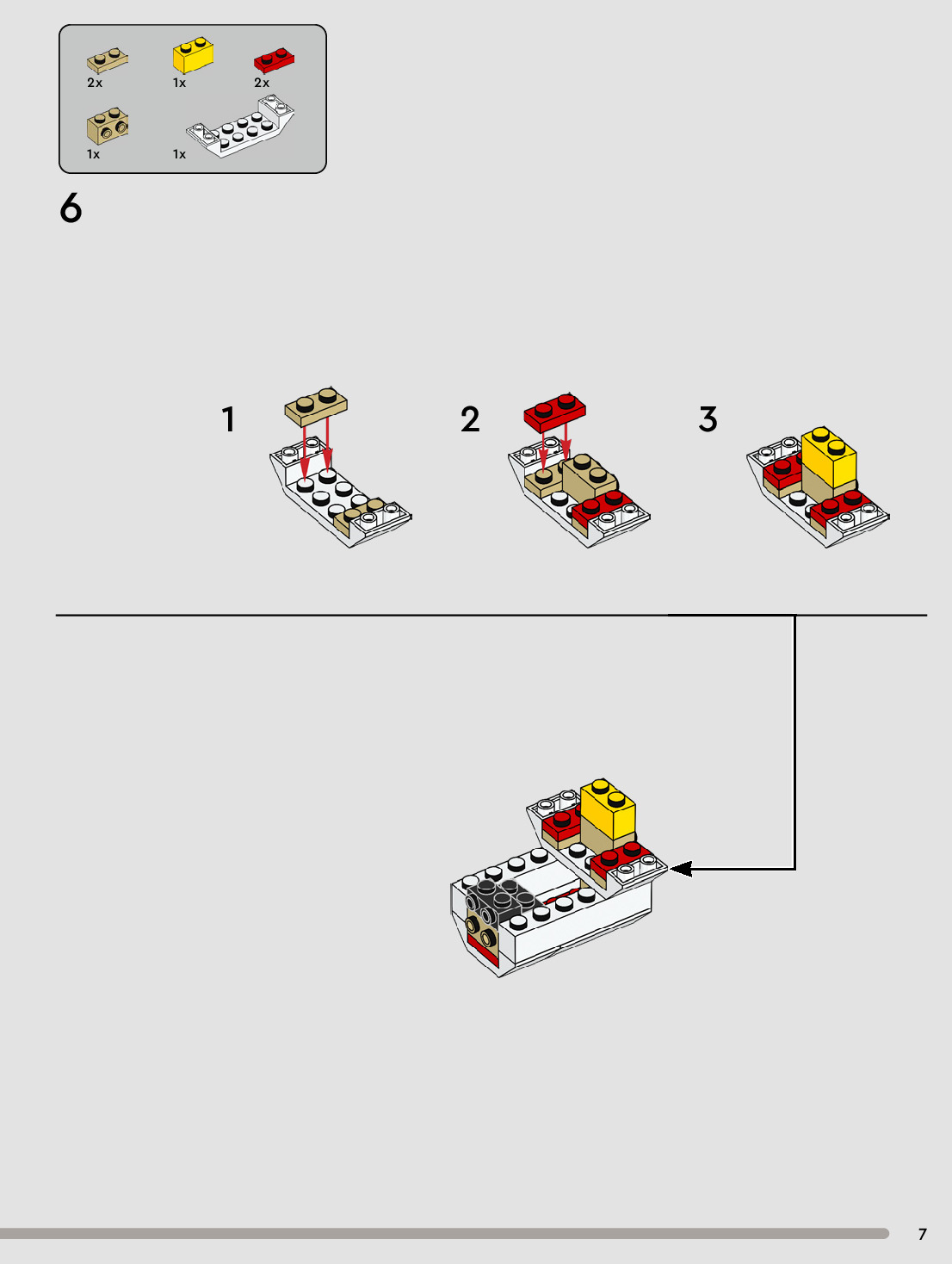 2x 1x 2x

1x 1x

6

1

2

3

7