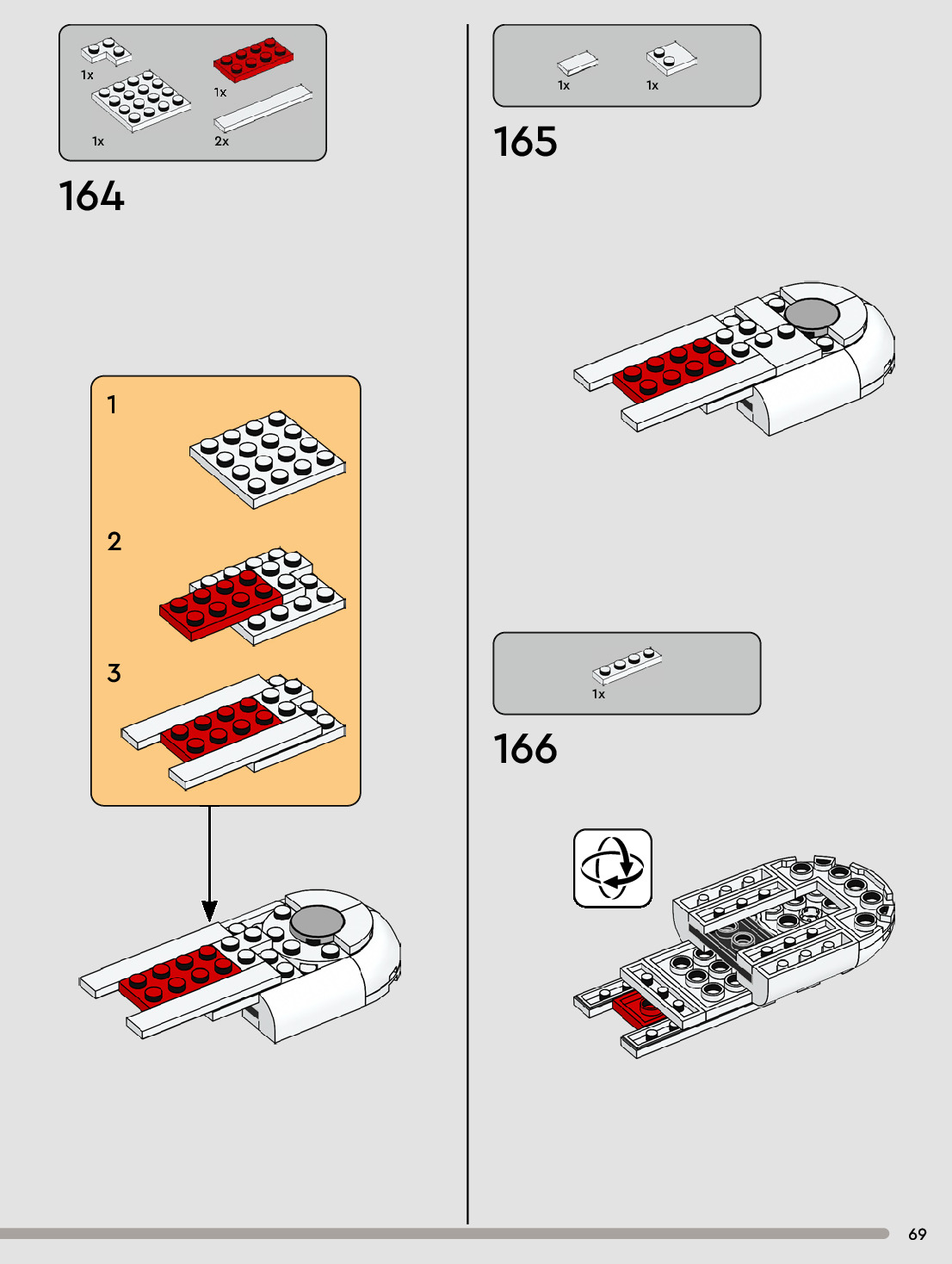 1x

1x

1x

2x

164

1

2

3

1x

1x

165

1x

166

69