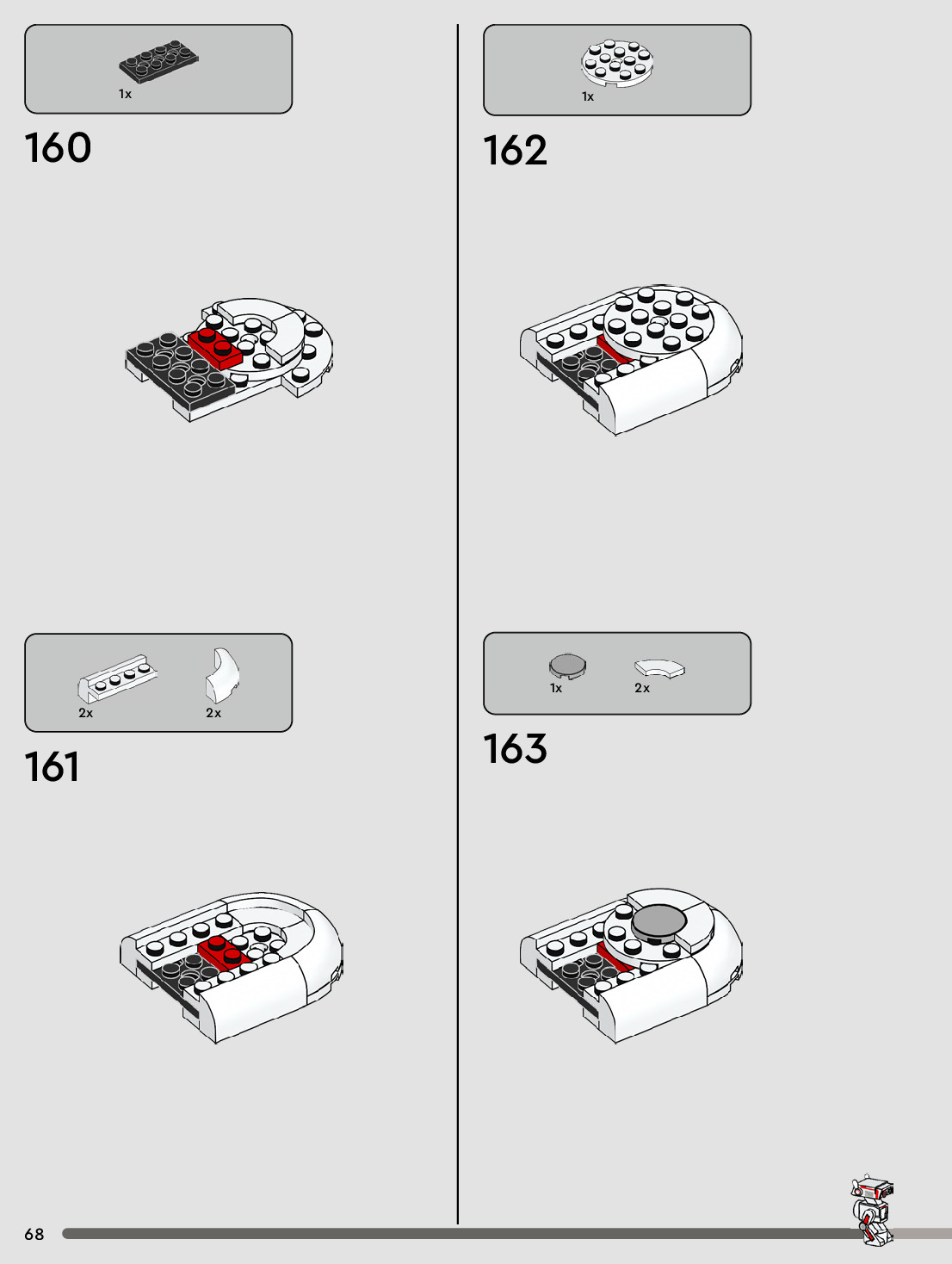 1x

160

2x 2x

161

1x

162

1x 2x

163

68