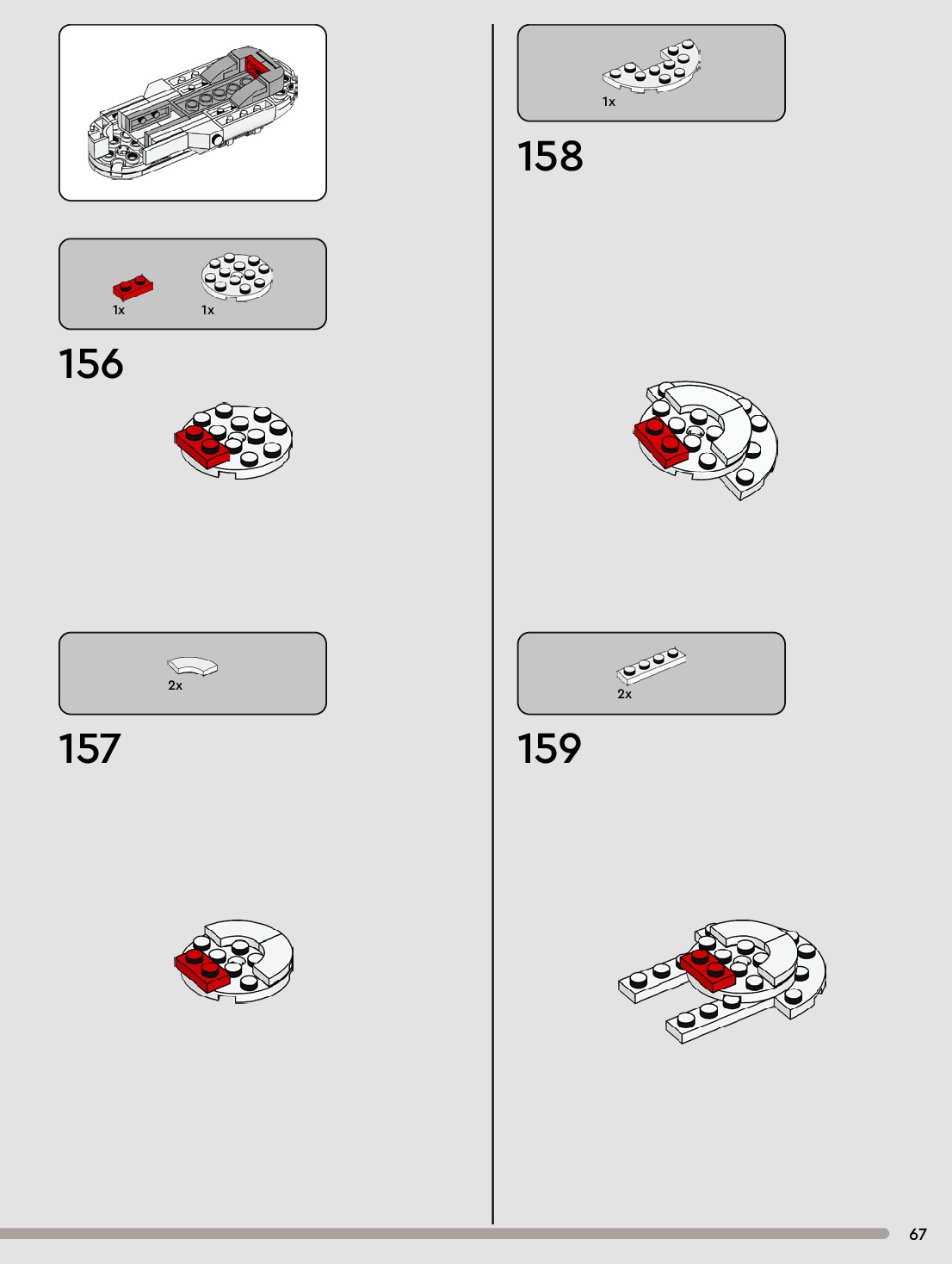 1x 1x

156

2x

157

1x

158

2x

159

67