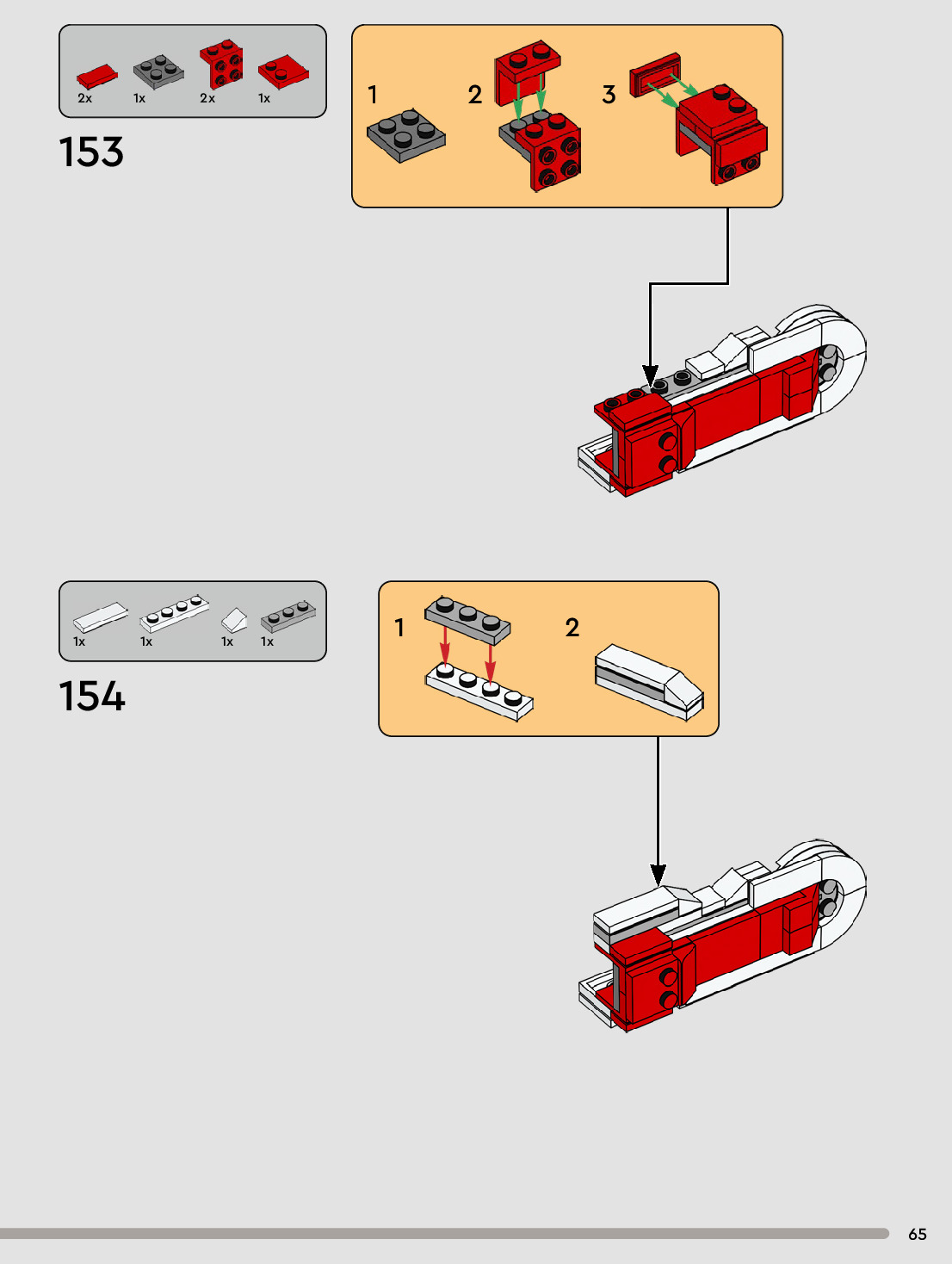 2x 1x 2x 1x

153

1 2 3

1x 1x 1x 1x

154

1 2

65