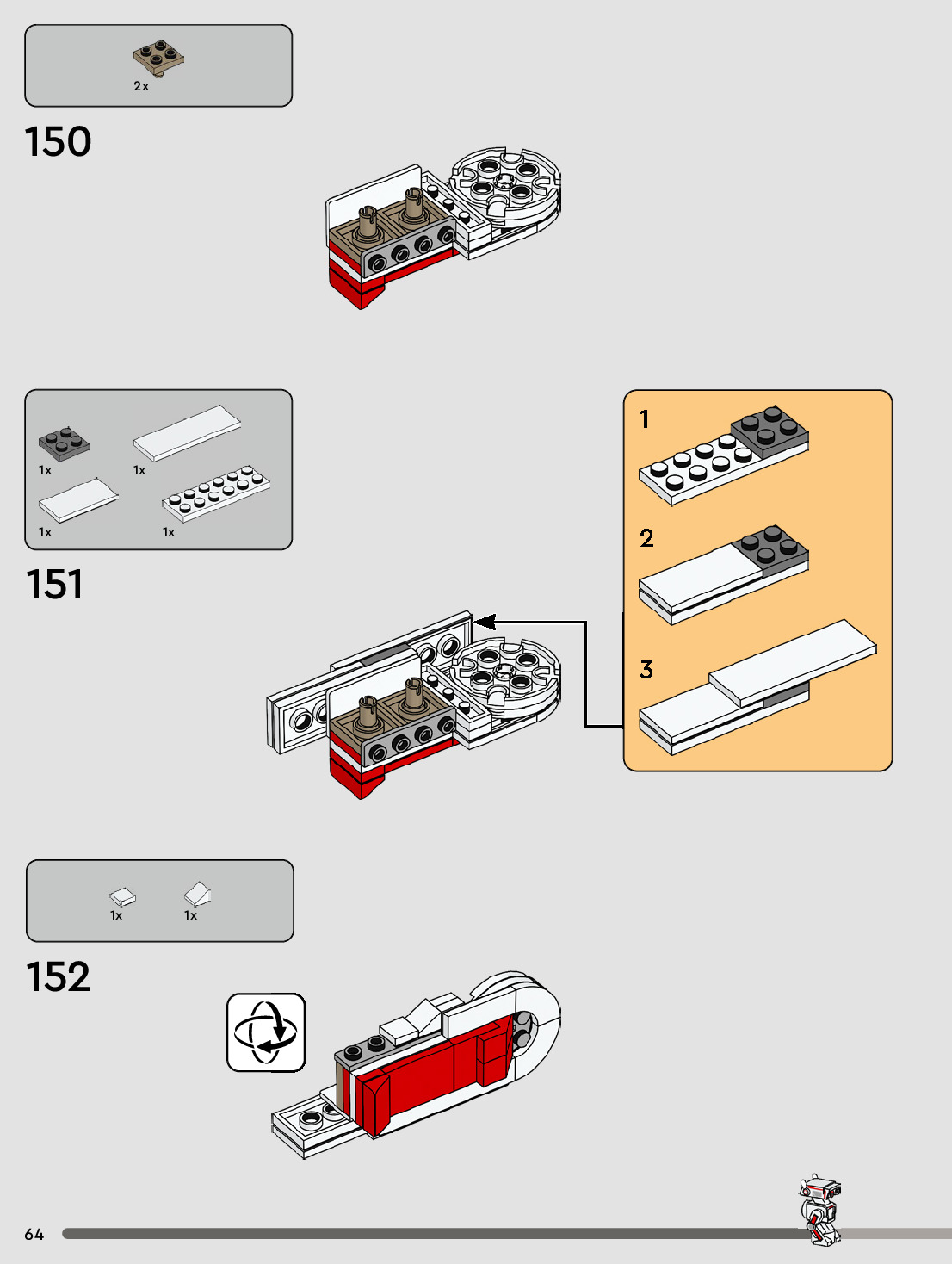 2x

150

1x
1x
1x
1x

151

1

2

3

1x
1x

152

64