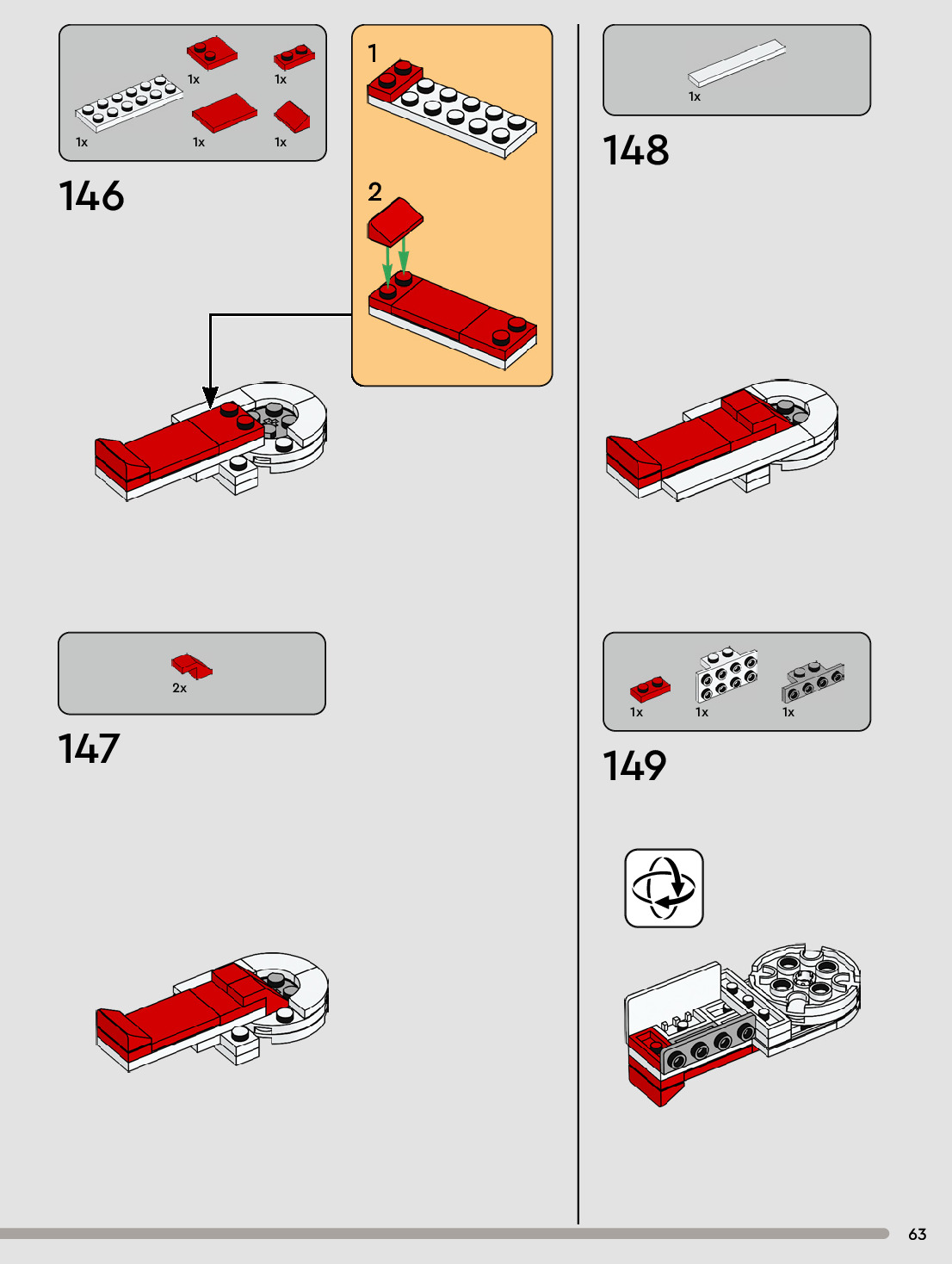 1x
1x
1x
1x
1x

146

1

2

2x

147

1x

148

1x
1x
1x

149

63