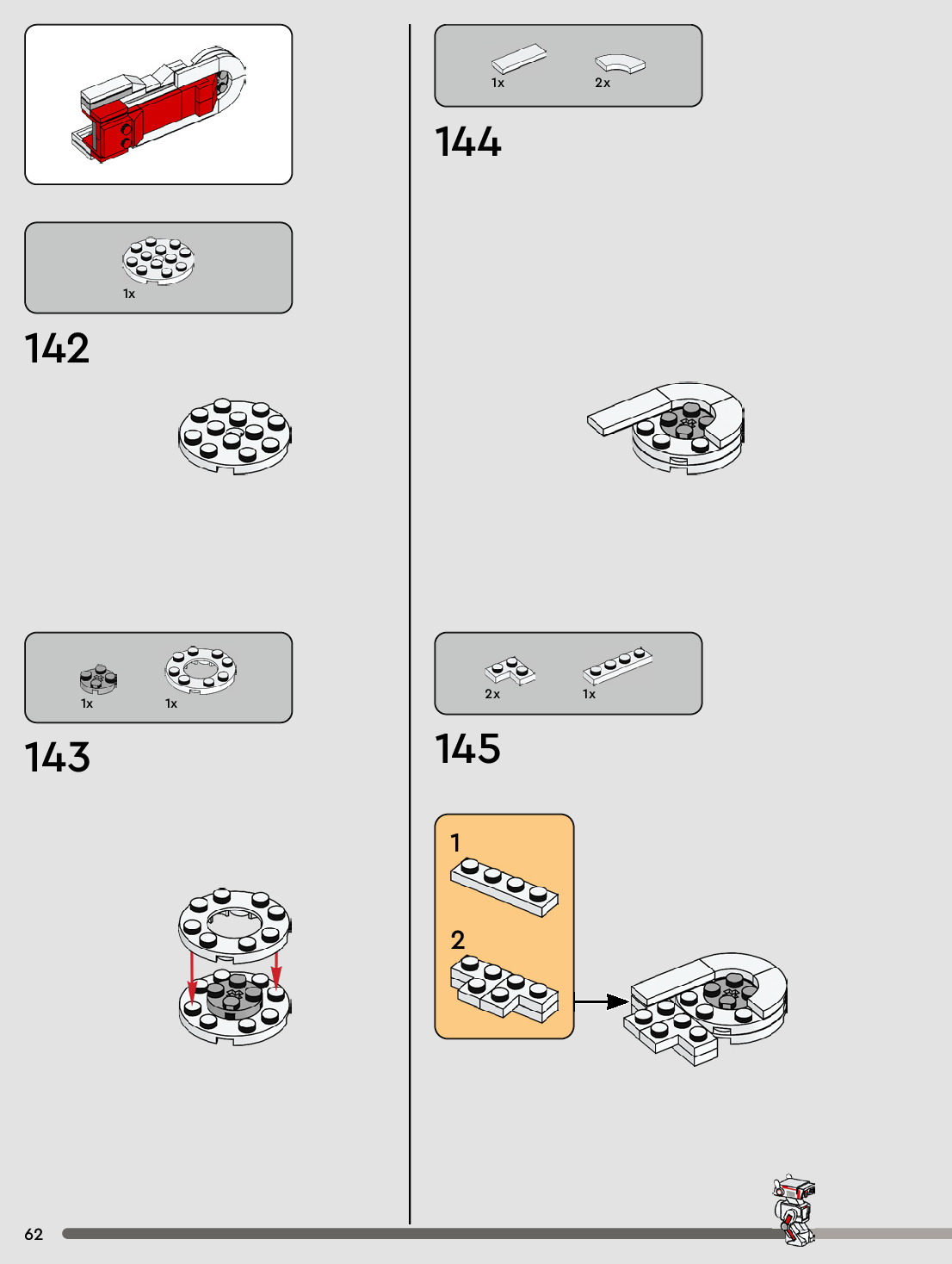 1x

142

1x

1x

143

1x

2x

144

2x

1x

145

1

2

62