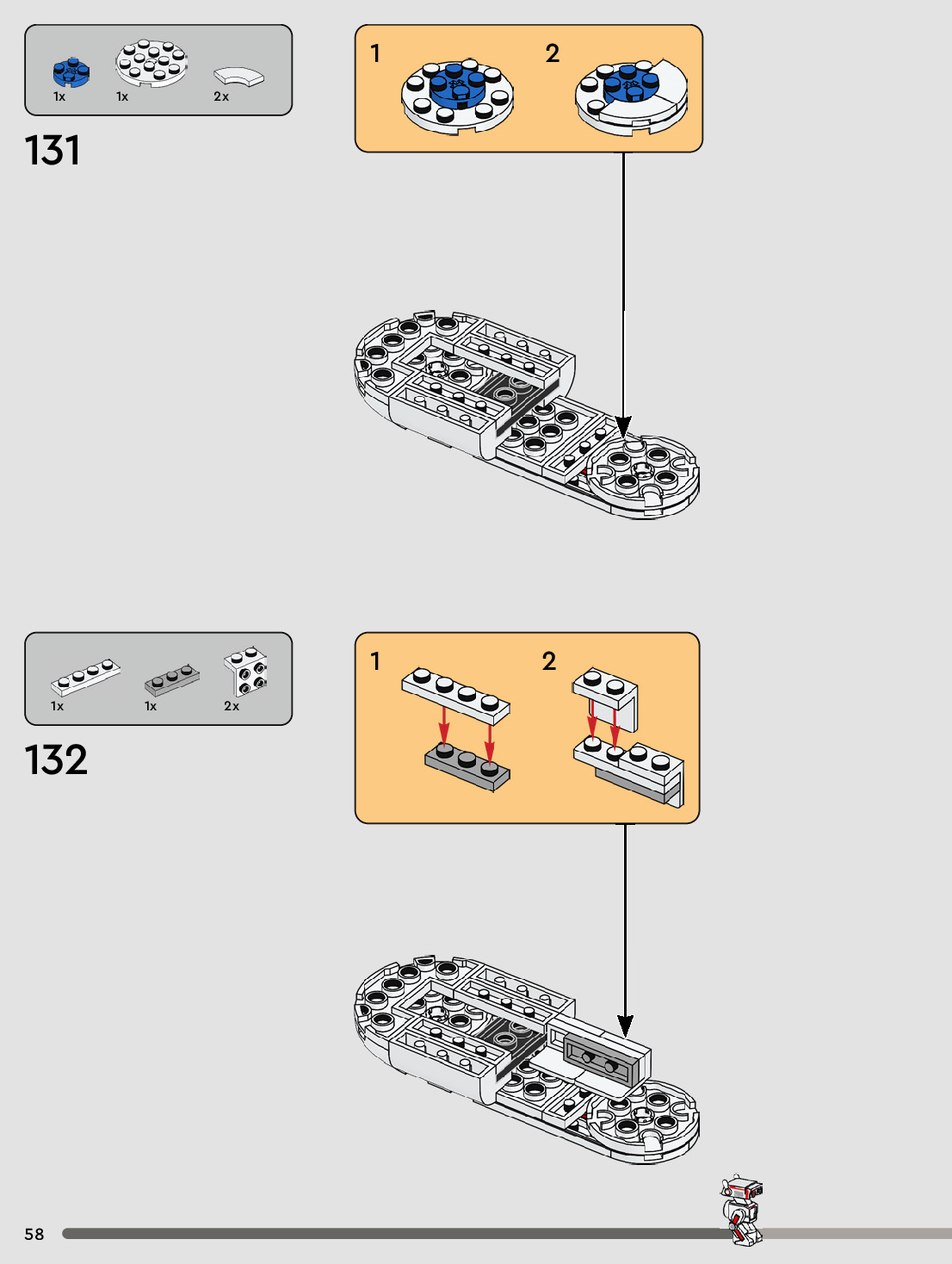 1x 1x 2x

131

1

2

1x 1x 2x

132

1

2

58