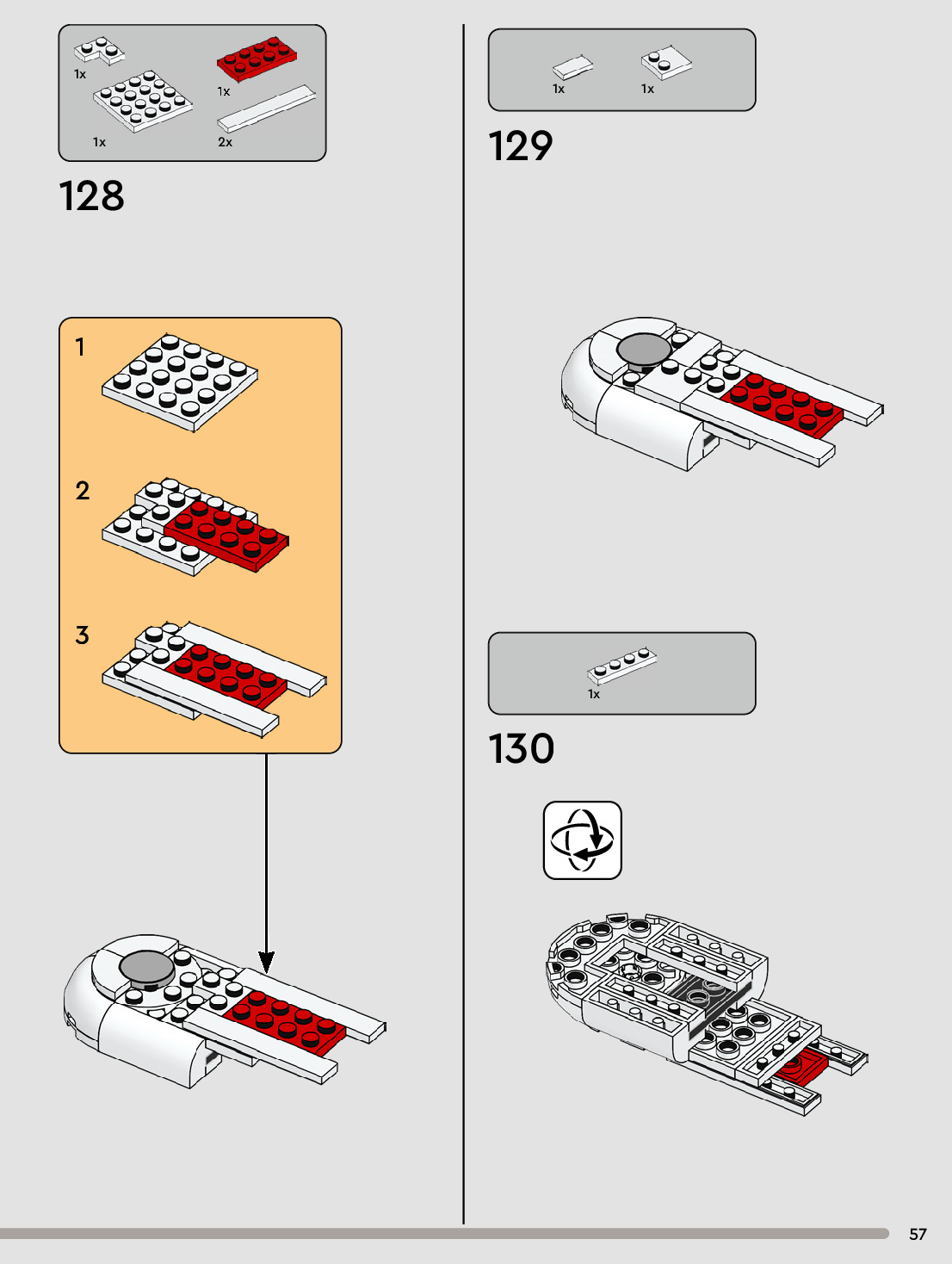 1x
1x
1x
2x

128

1

2

3

1x
1x

129

1x

130

57