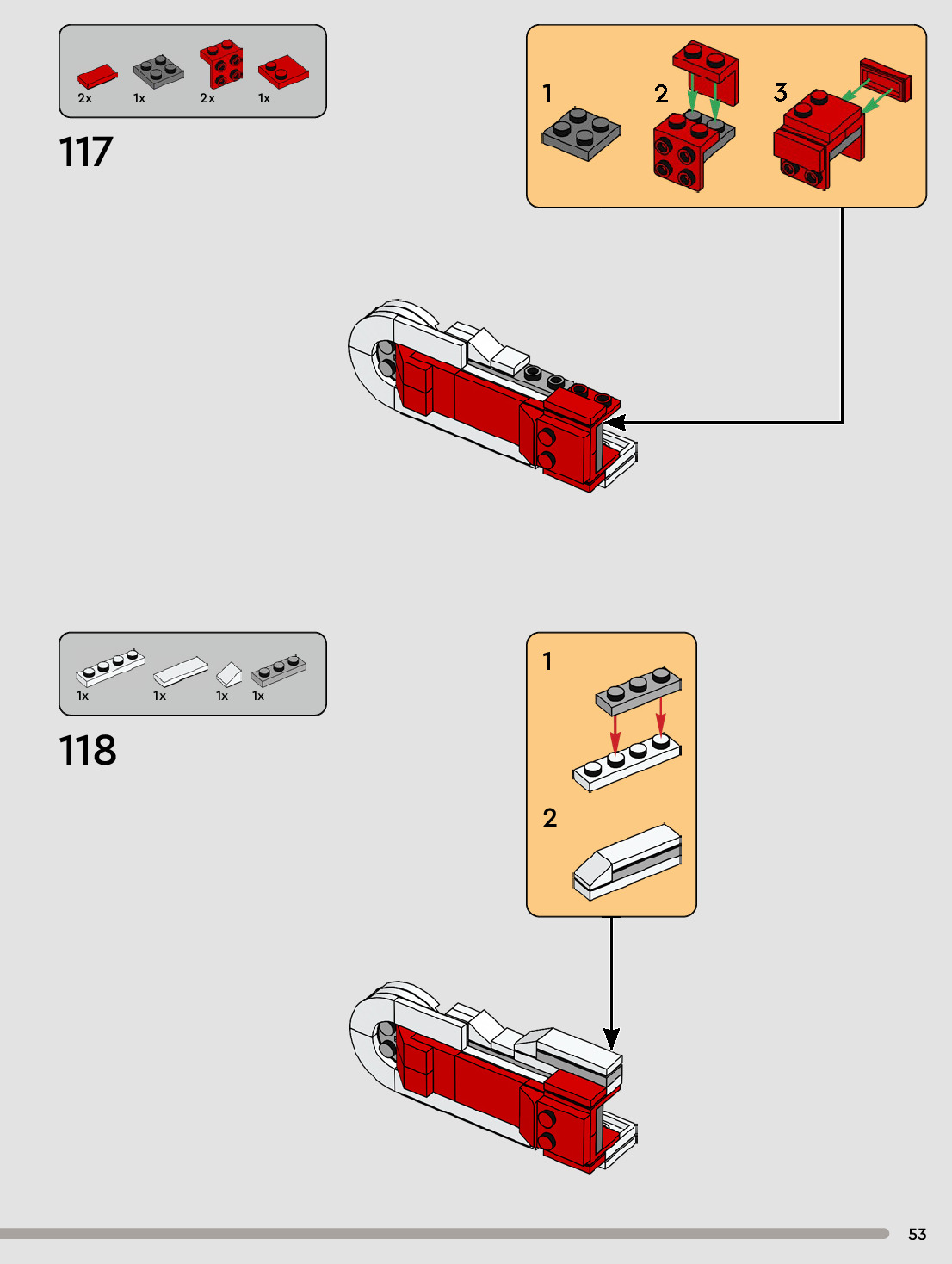 2x 1x 2x 1x

117

1 2 3

1x 1x 1x 1x

118

1

2

53