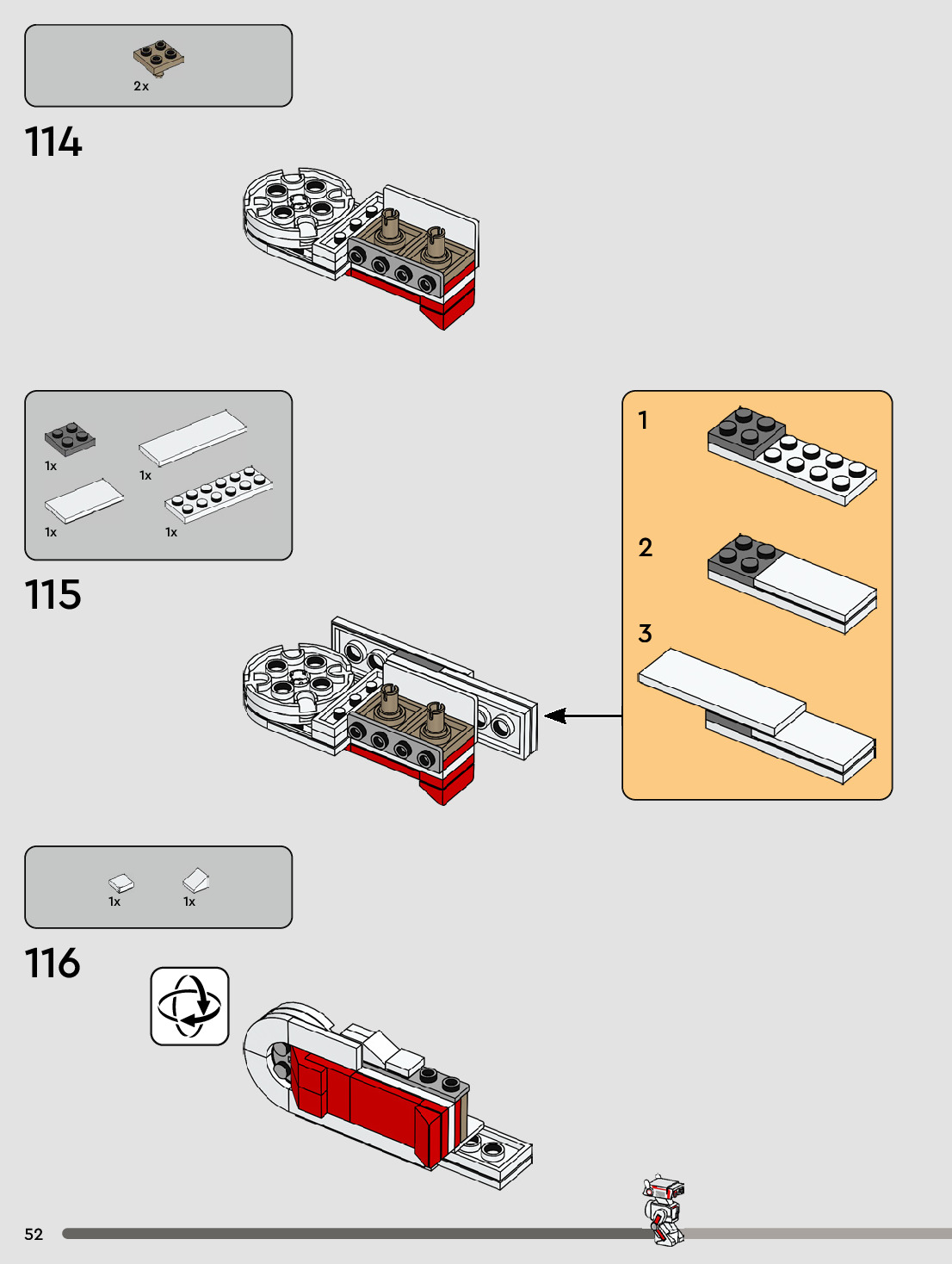 2x

114

1x
1x
1x
1x

115

1
2
3

1x
1x

116

52