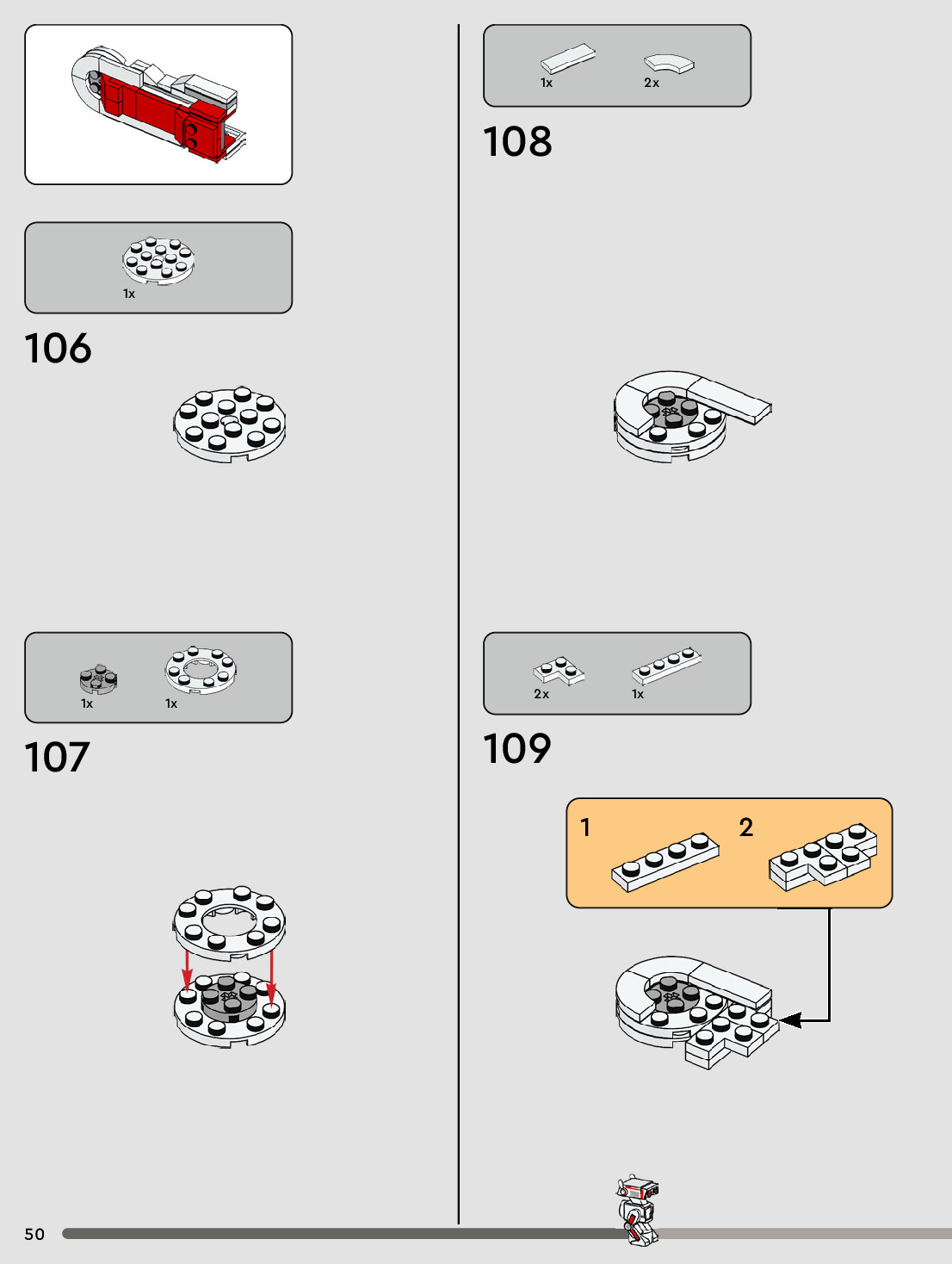 1x

106

1x

1x

107

1x

2x

108

2x

1x

109

1

2

50