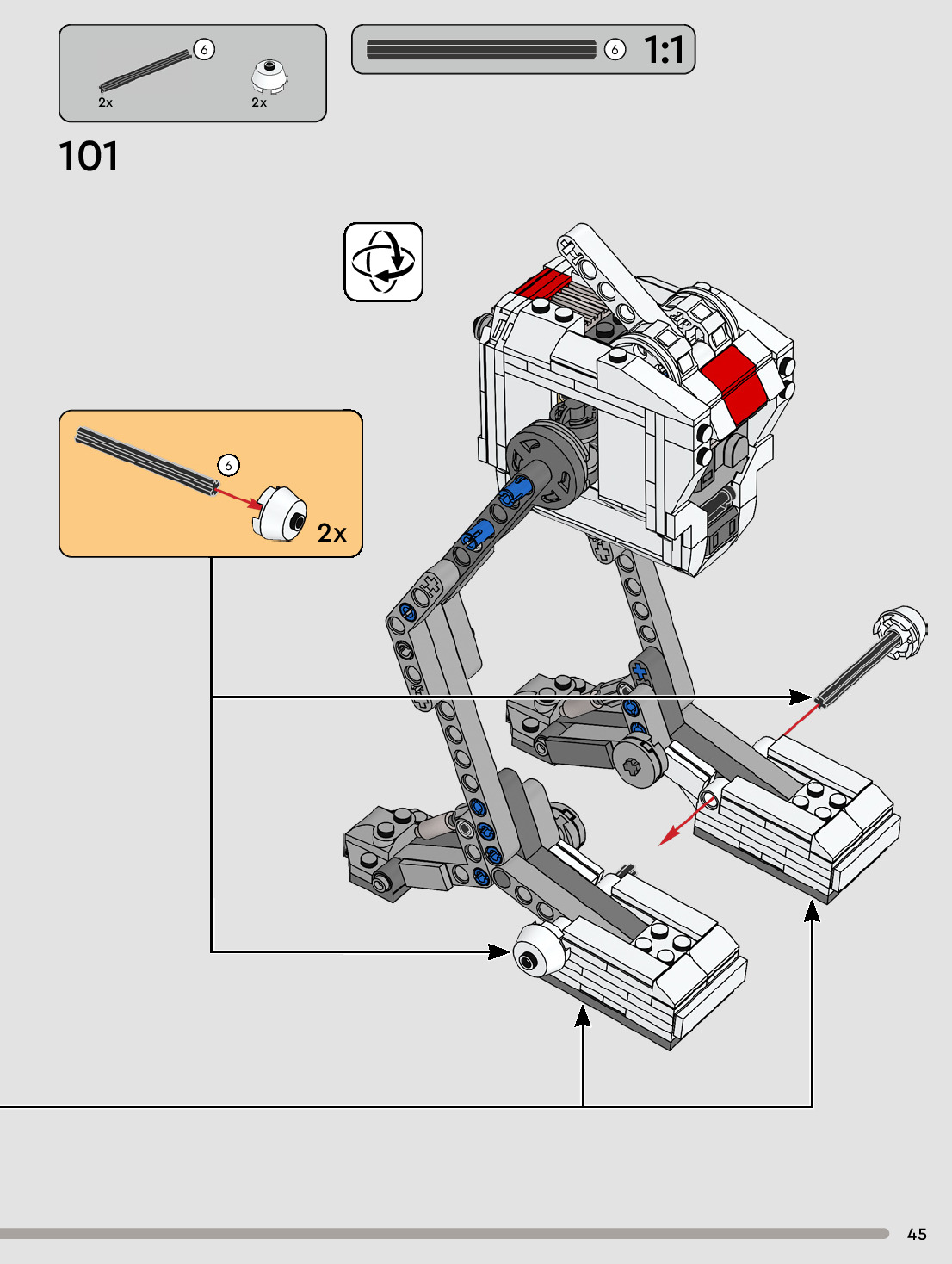 6
2x
2x

6 1:1

101

6
2x

45