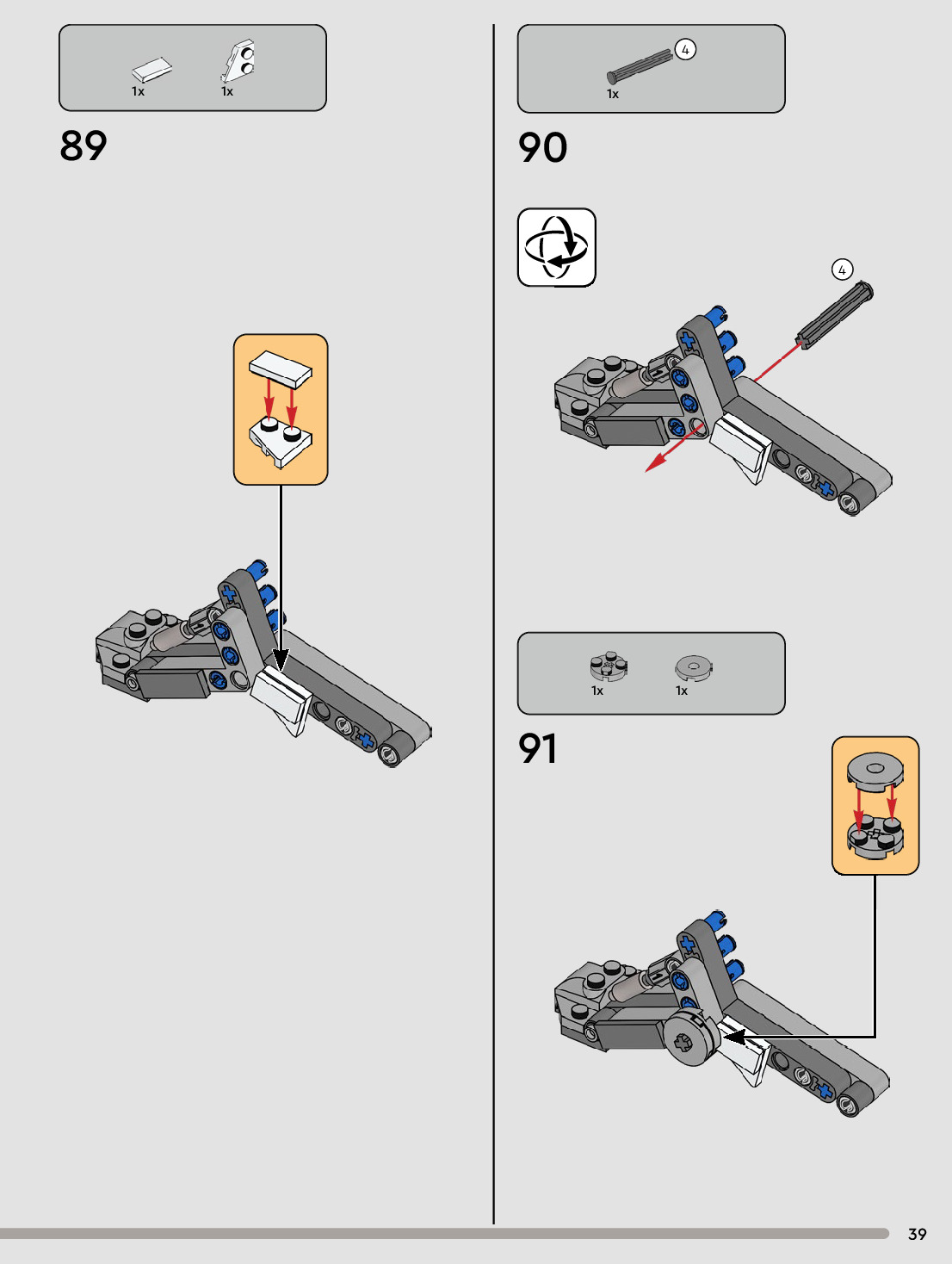 1x 1x

89

4
1x

90

4

1x 1x

91

39