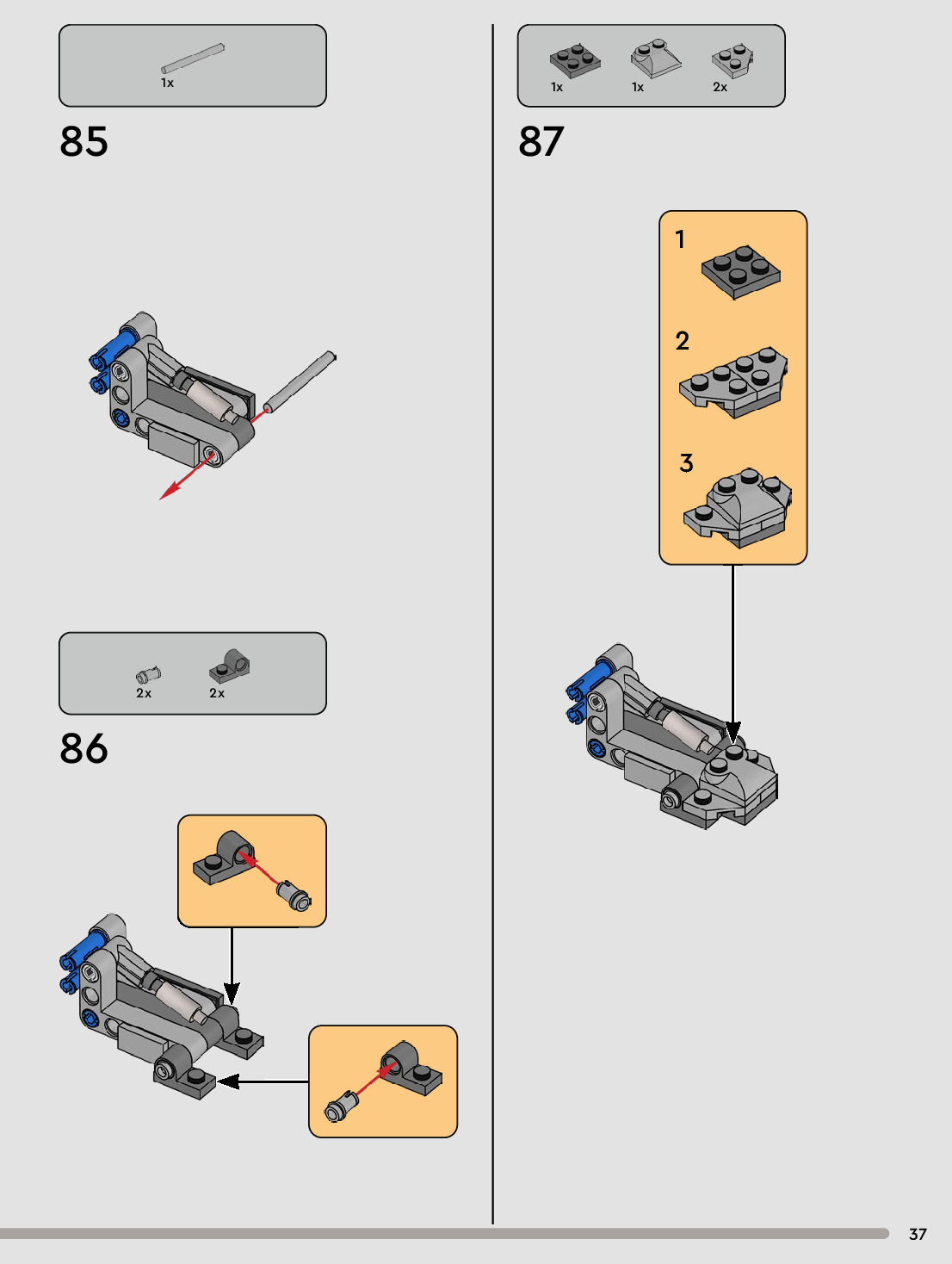 1x

85

2x 2x

86

1x 1x 2x

87

1

2

3

37