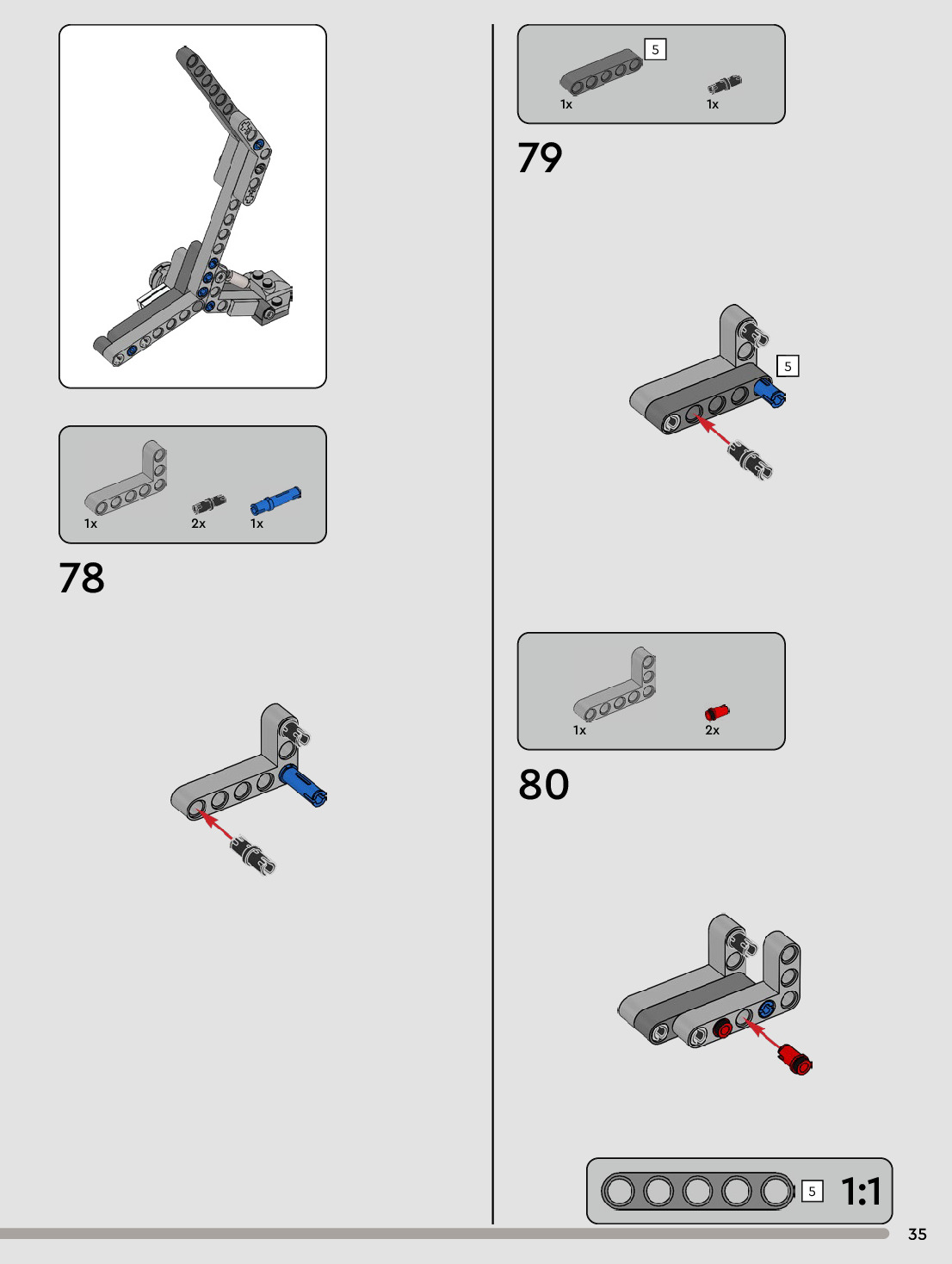 1x 2x 1x

78

5

1x 1x

79

5

1x 2x

80

5 1:1

35