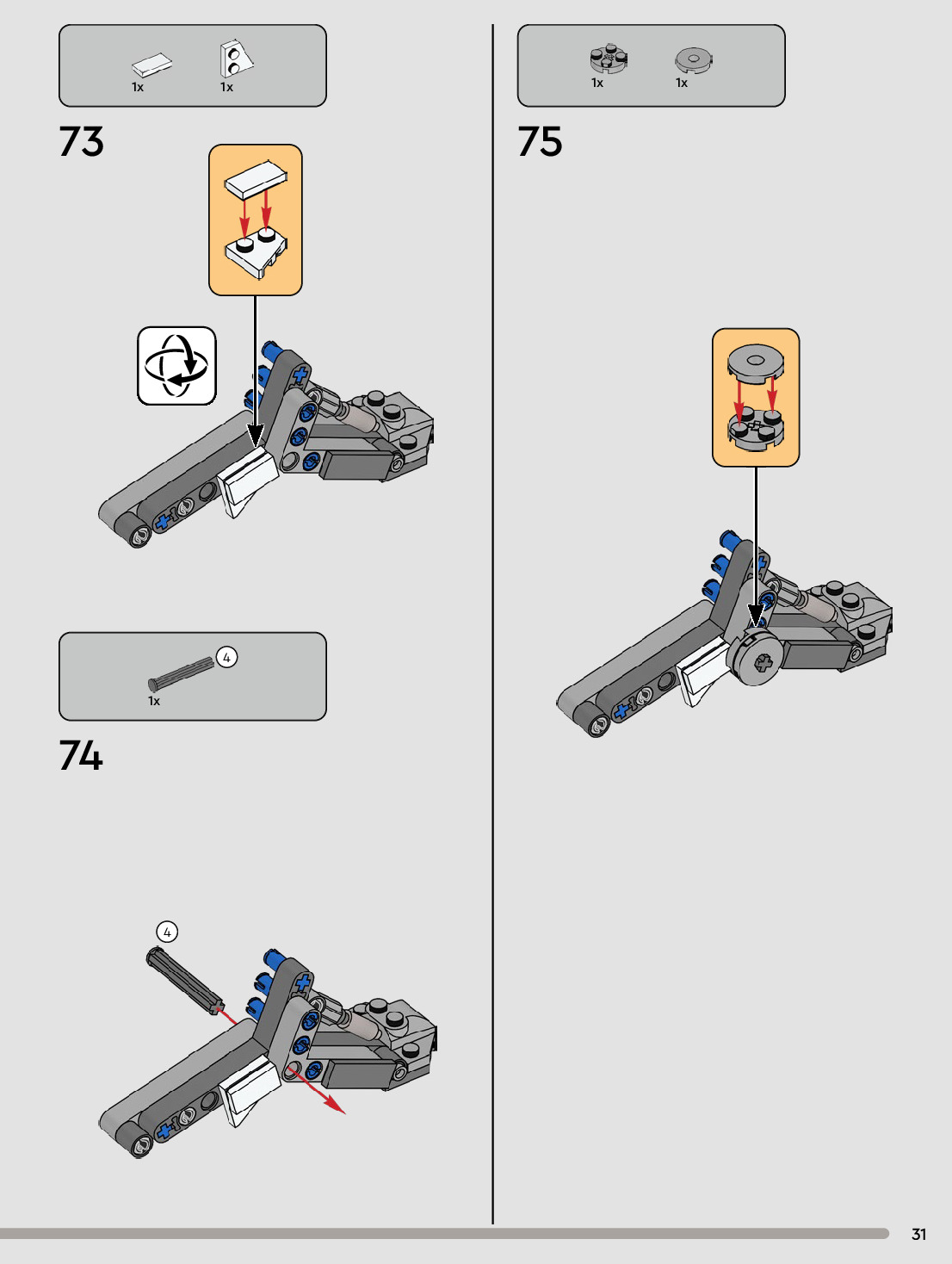 1x 1x

73

4

1x

74

4

1x 1x

75

31