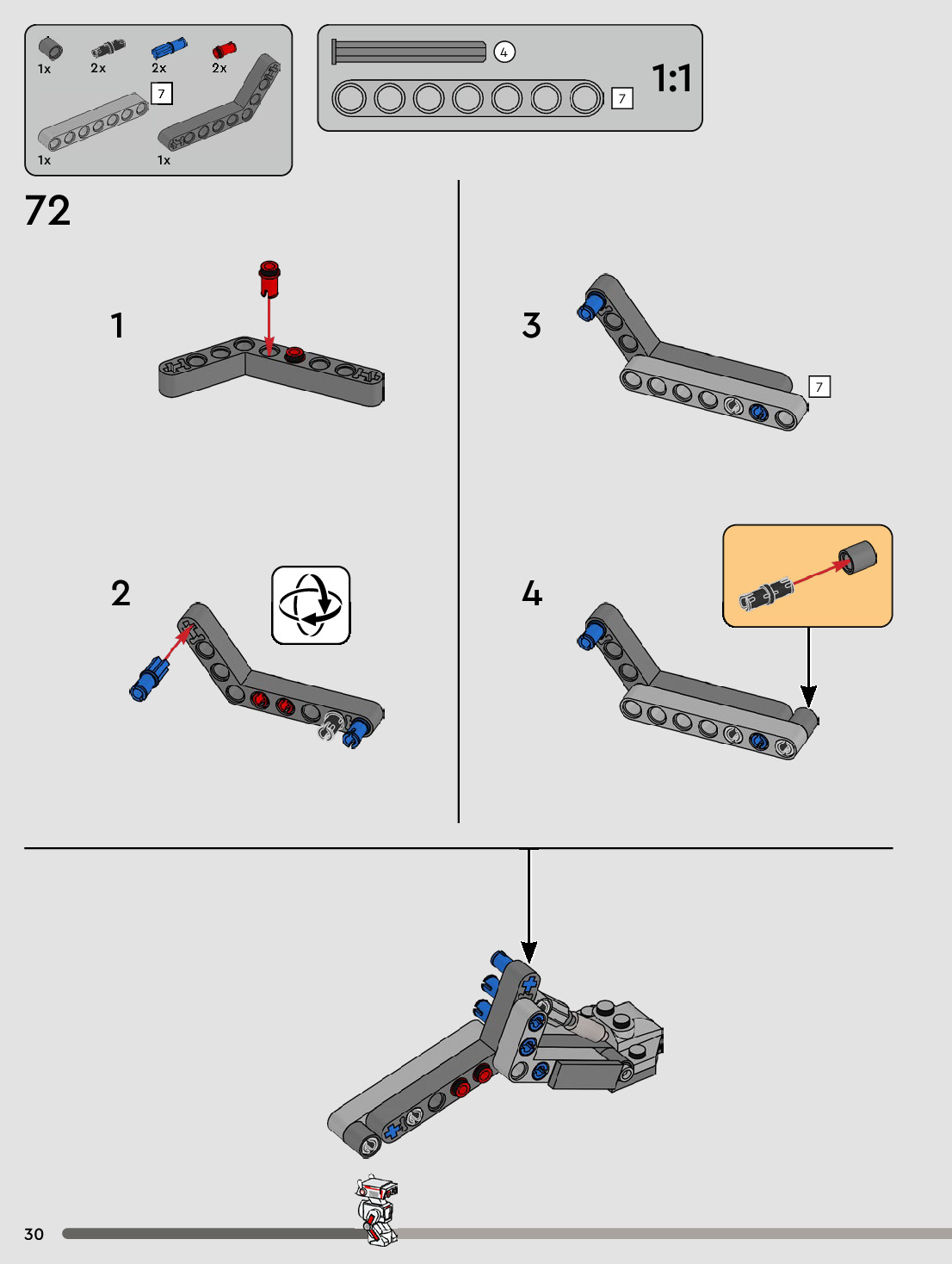 1x 2x 2x 2x
7
1x 1x

4
7
1:1

72

1

2

3

7

4

30