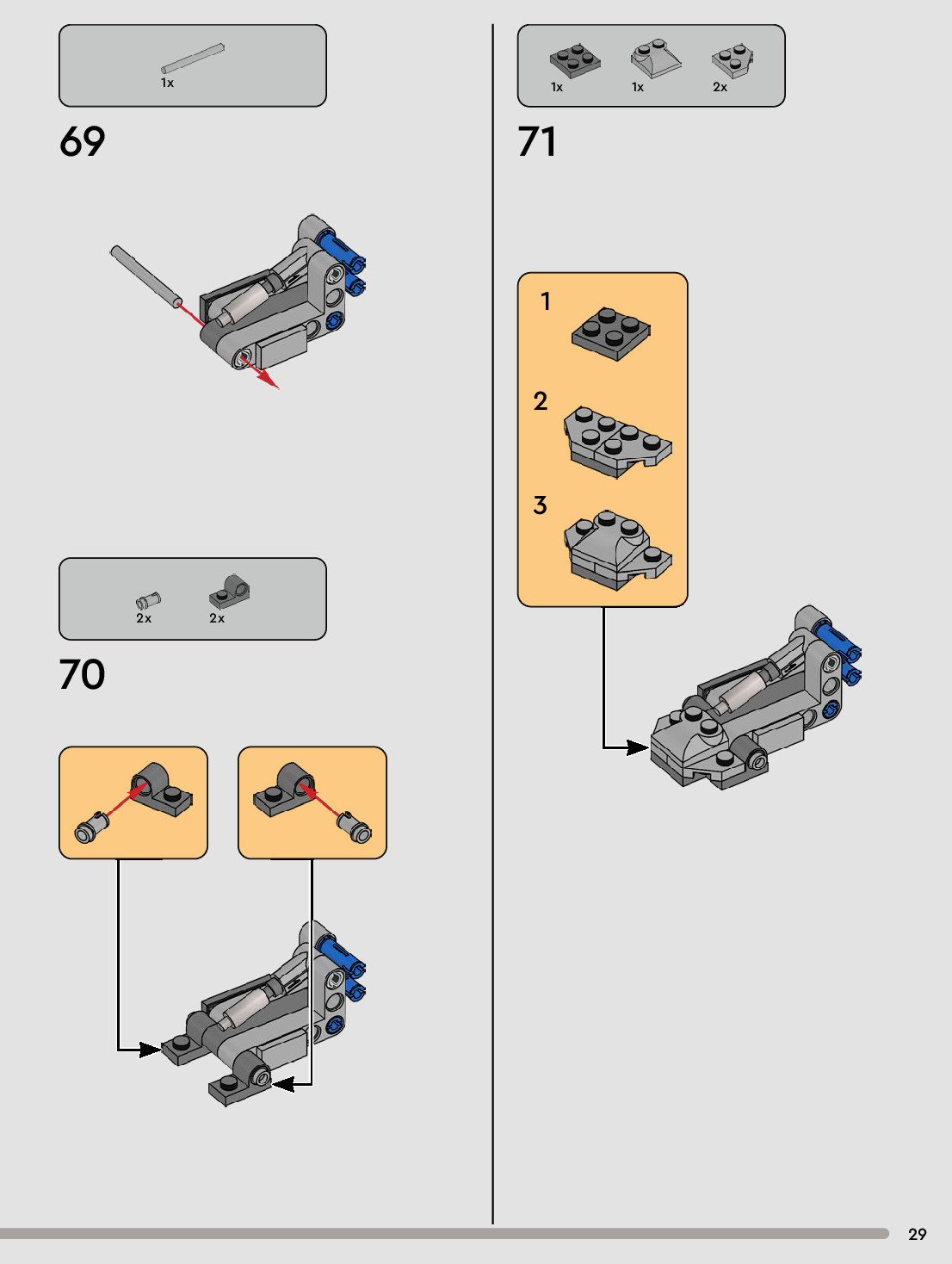 1x

69

2x 2x

70

1x 1x 2x

71

1

2

3

29