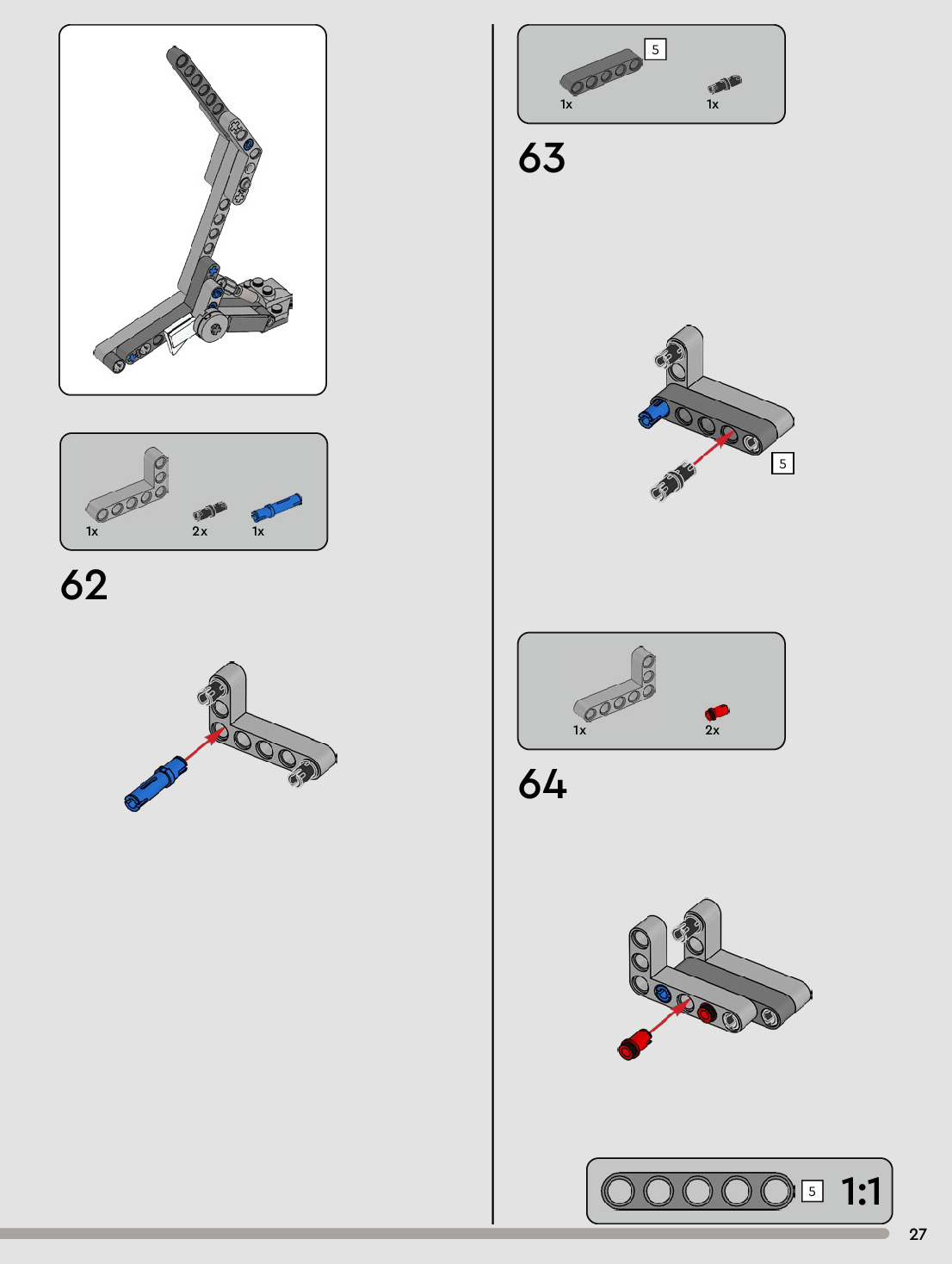 1x 2x 1x

62

5

1x 1x

63

5

1x 2x

64

5 1:1

27