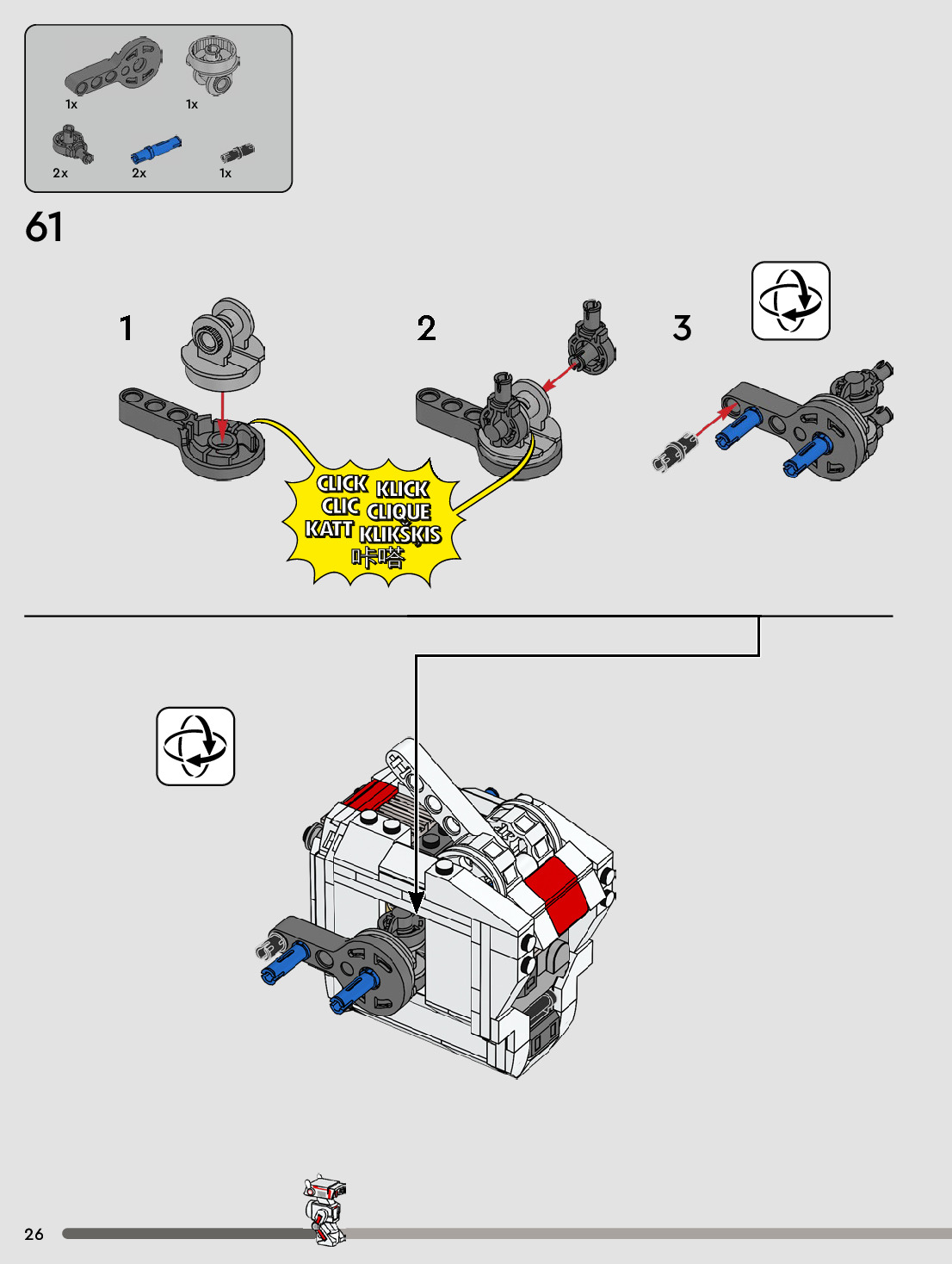 1x
1x
2x
2x
1x

61

1

2

3

CLICK KLICK
CLIC CLIQUE
KATT KLIKŠKIS
咔嗒

26