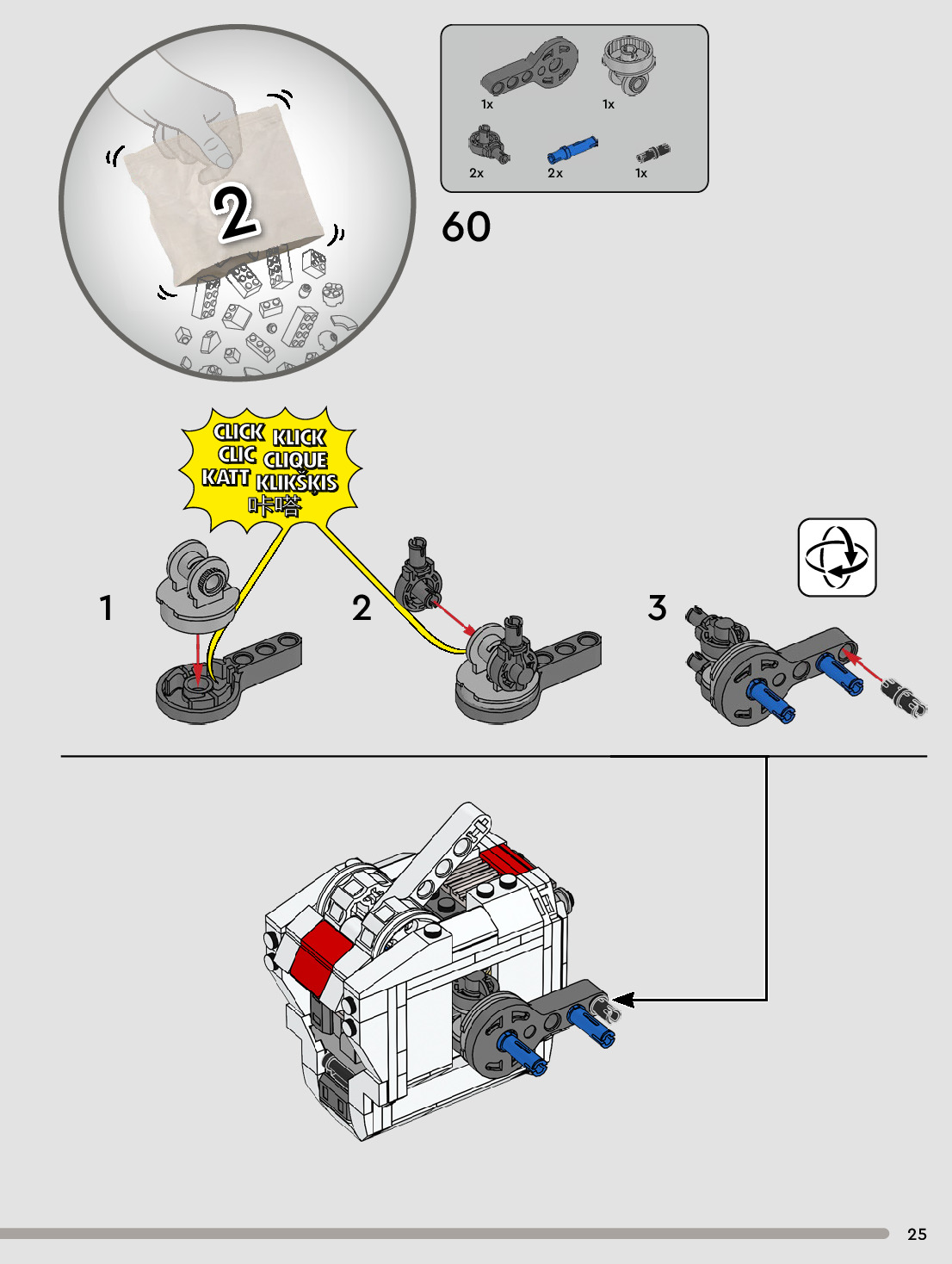 2

1x
1x
2x
2x
1x

60

CLICK KLICK
CLIC CLIQUE
KATT KLIKŠĶIS
咔嗒

1
2
3

25