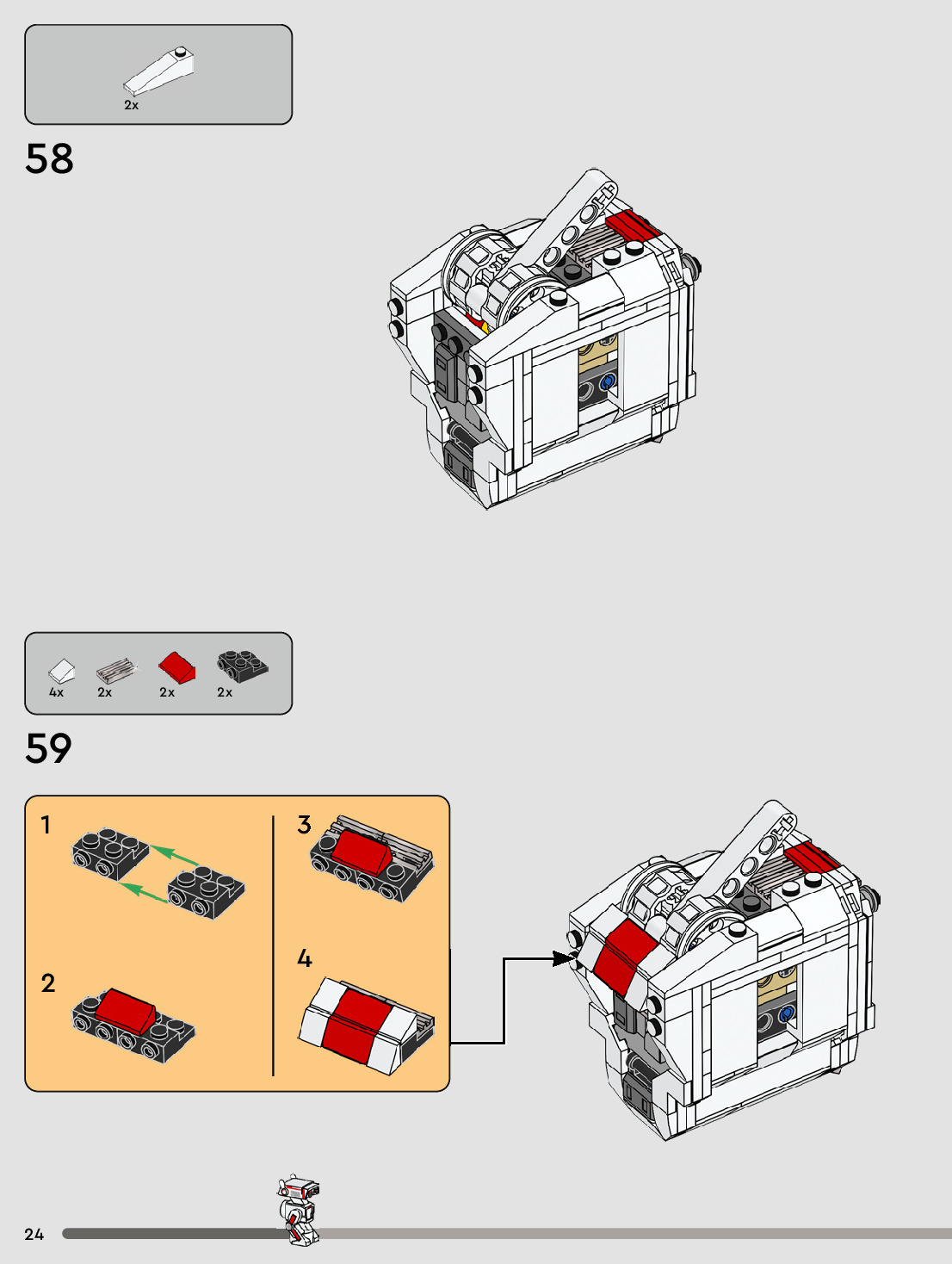 2x

58

4x 2x 2x 2x

59

1

2

3

4

24