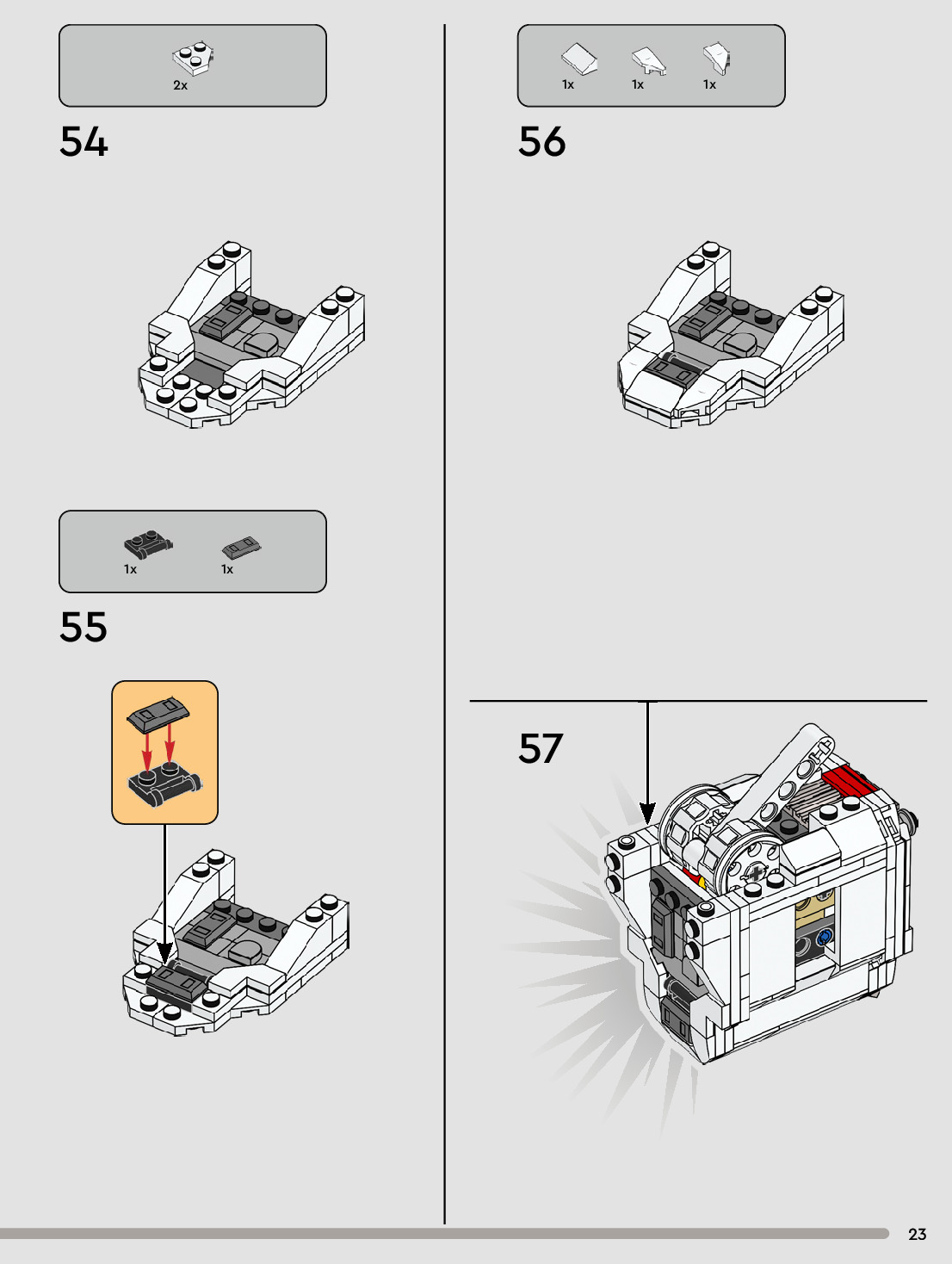 2x

54

1x 1x

55

1x 1x 1x

56

57

23