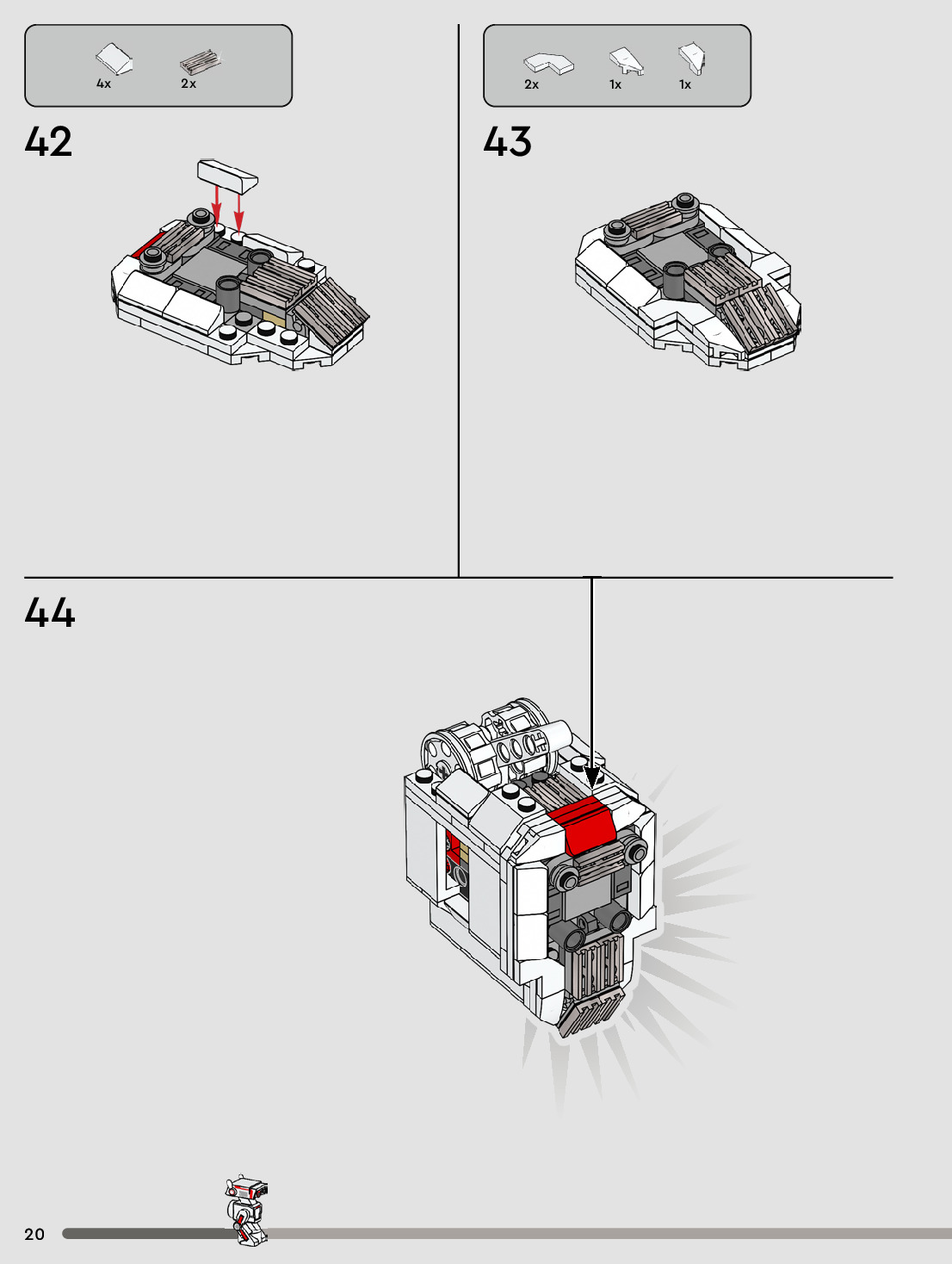 4x 2x

42

2x 1x 1x

43

44

20