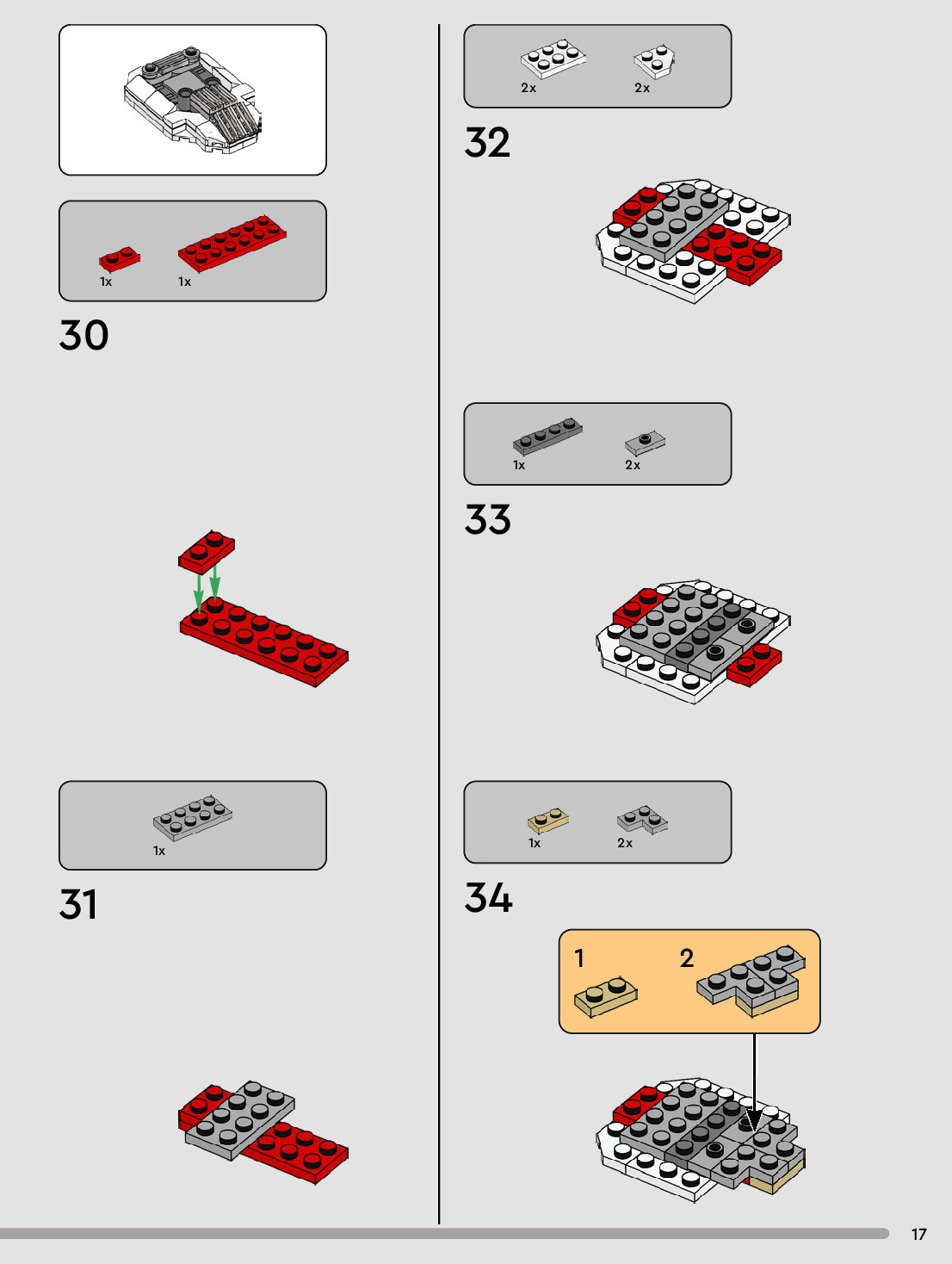 1x 1x

30

1x

31

2x 2x

32

1x 2x

33

1x 2x

34

1

2

17