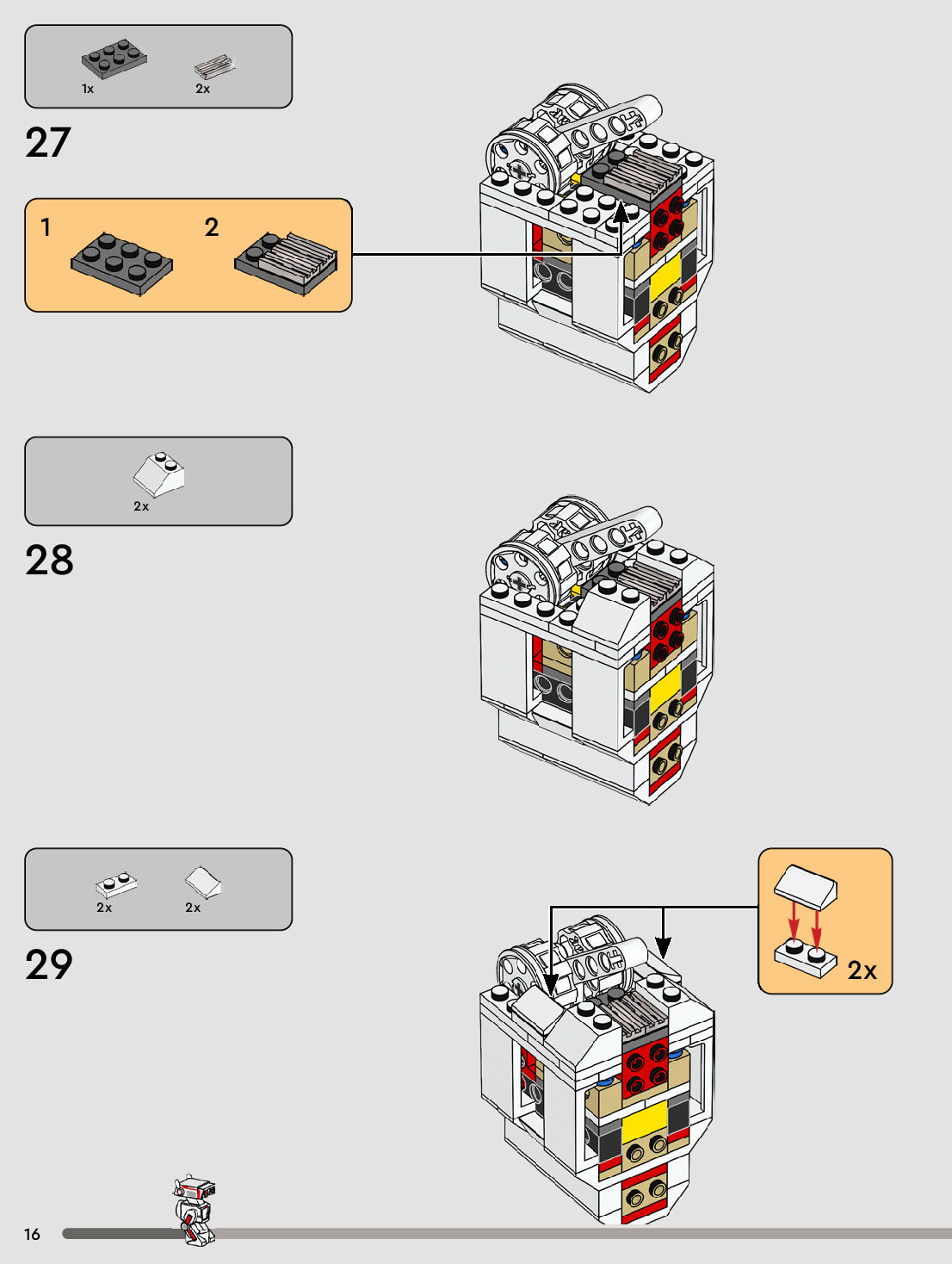 1x
2x

27

1
2

2x

28

2x
2x

29

2x

16