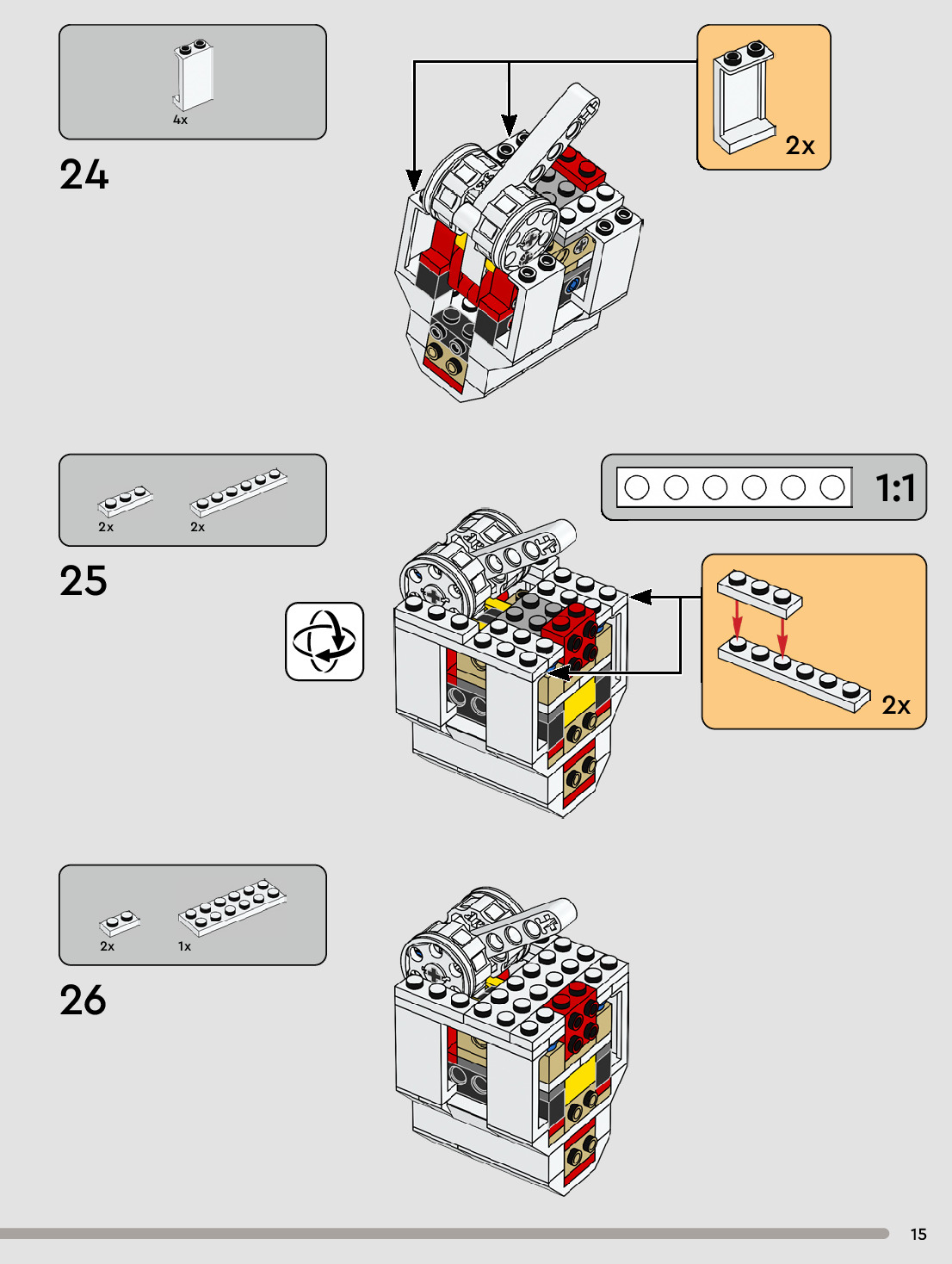 4x

24

2x

2x
2x

25

1:1

2x

2x
1x

26

15