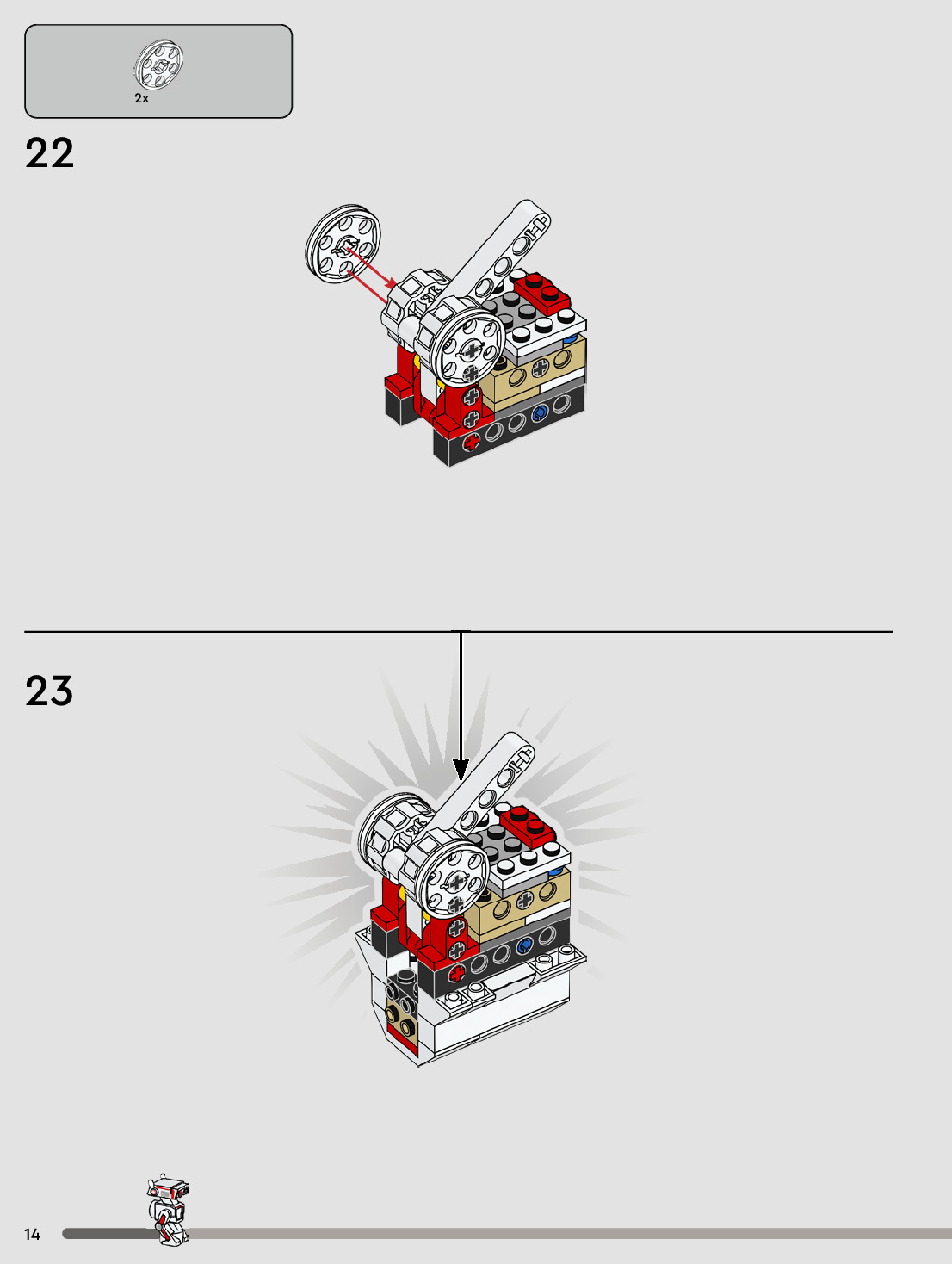 2x

22

23

14