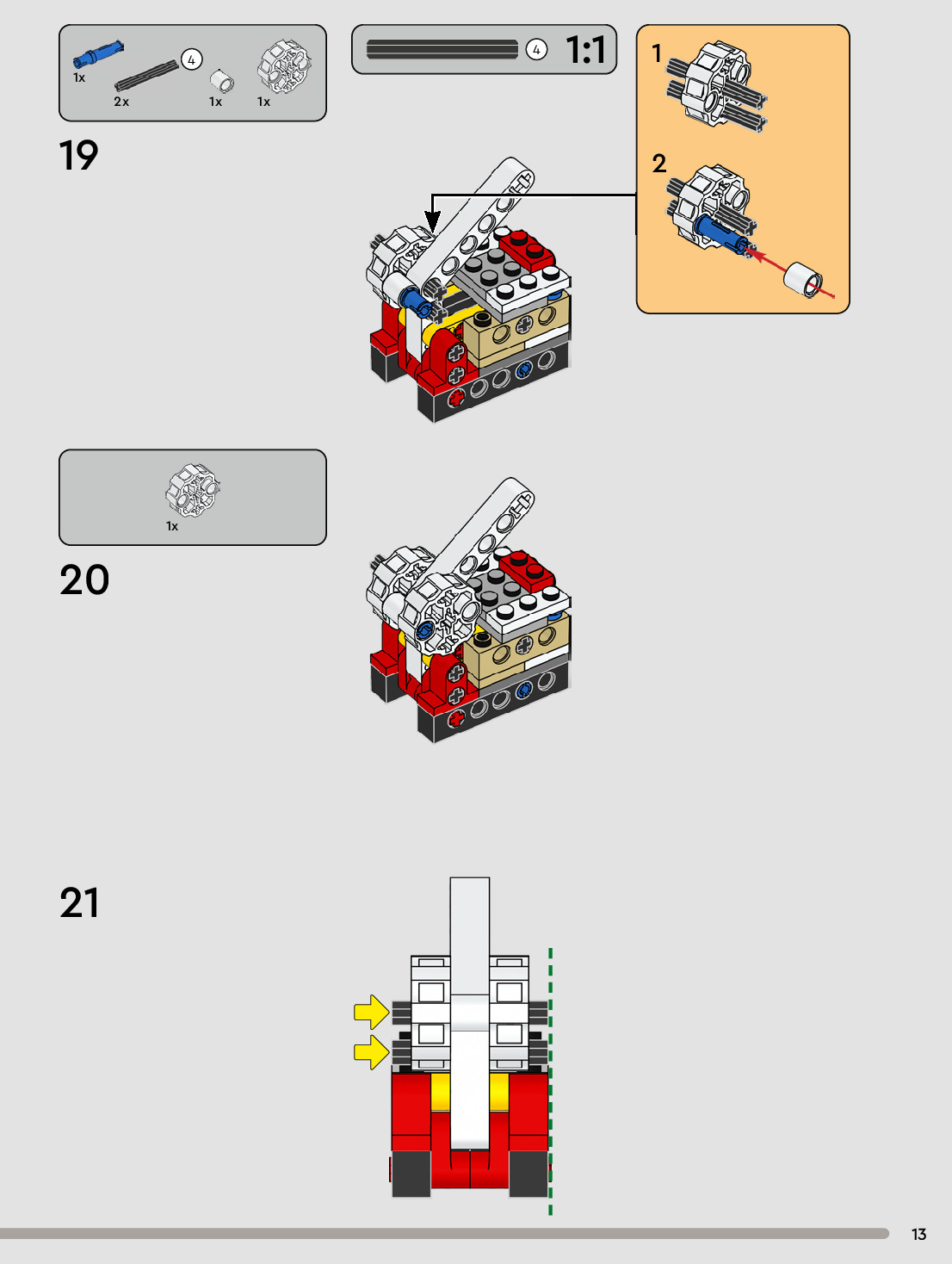 1x
4
2x
1x
1x

4
1:1

1
2

19

1x

20

21

13