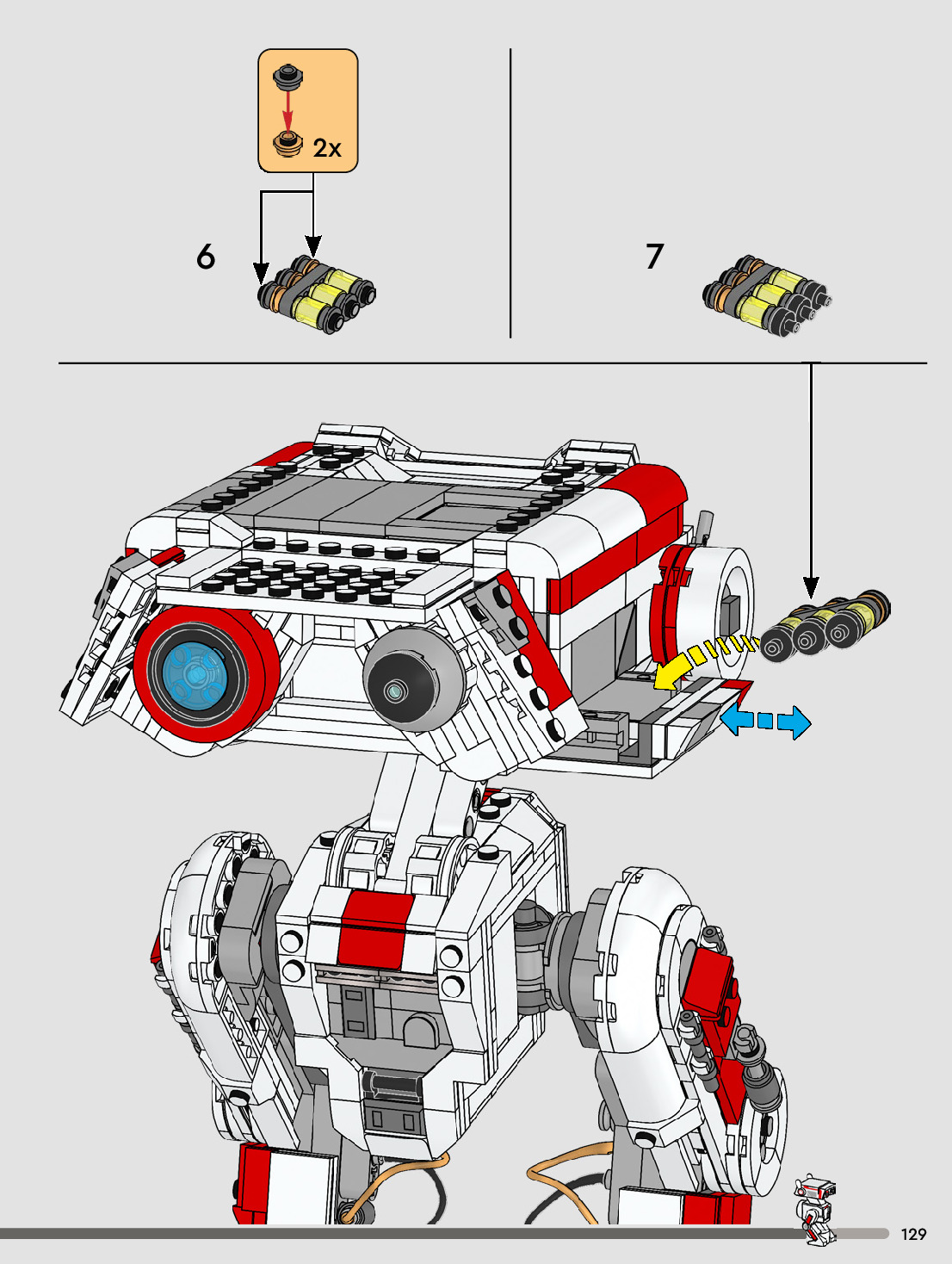 2x

6

7

129