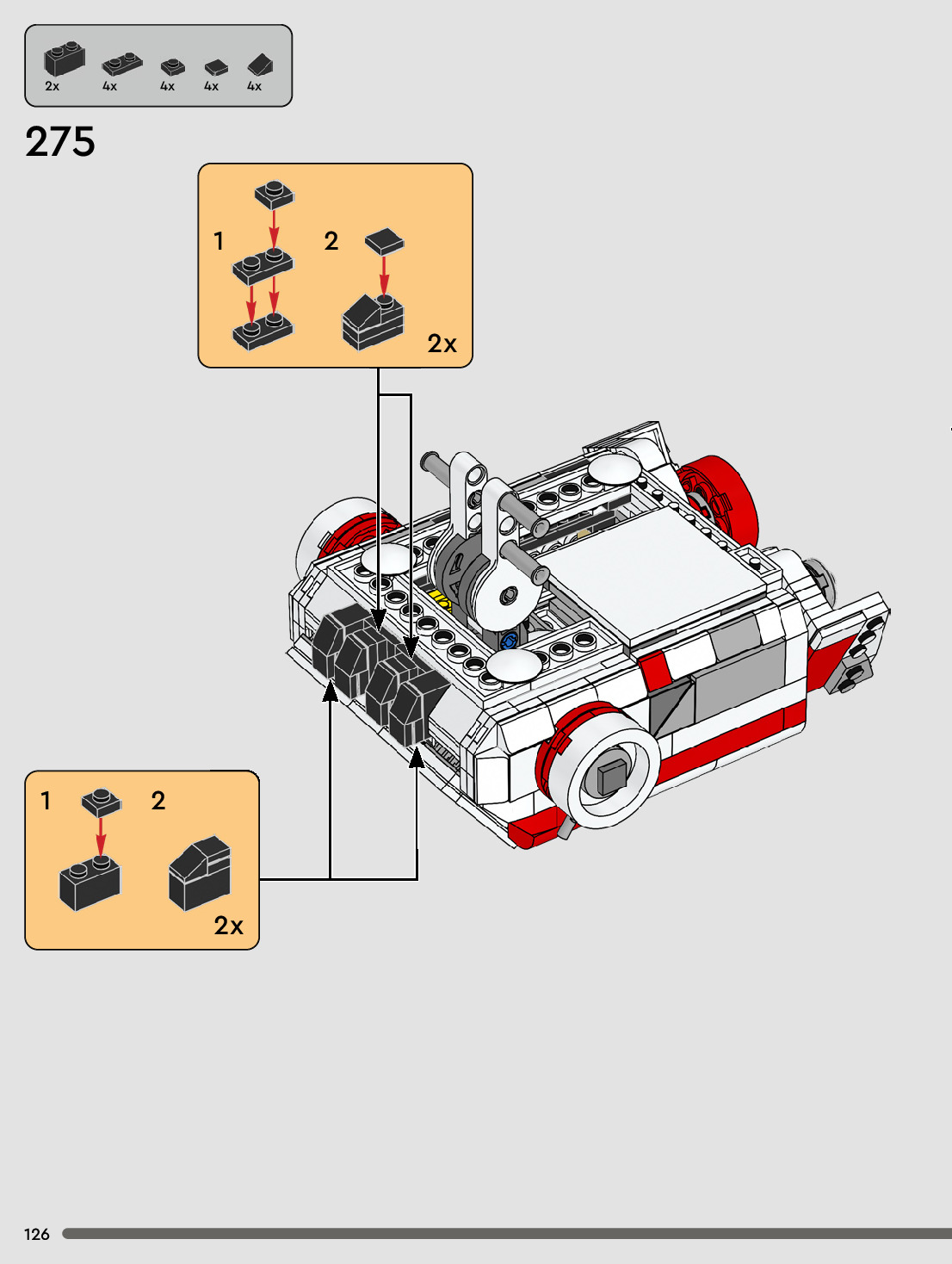 2x 4x 4x 4x 4x

275

1 2

2x

1 2

2x

126