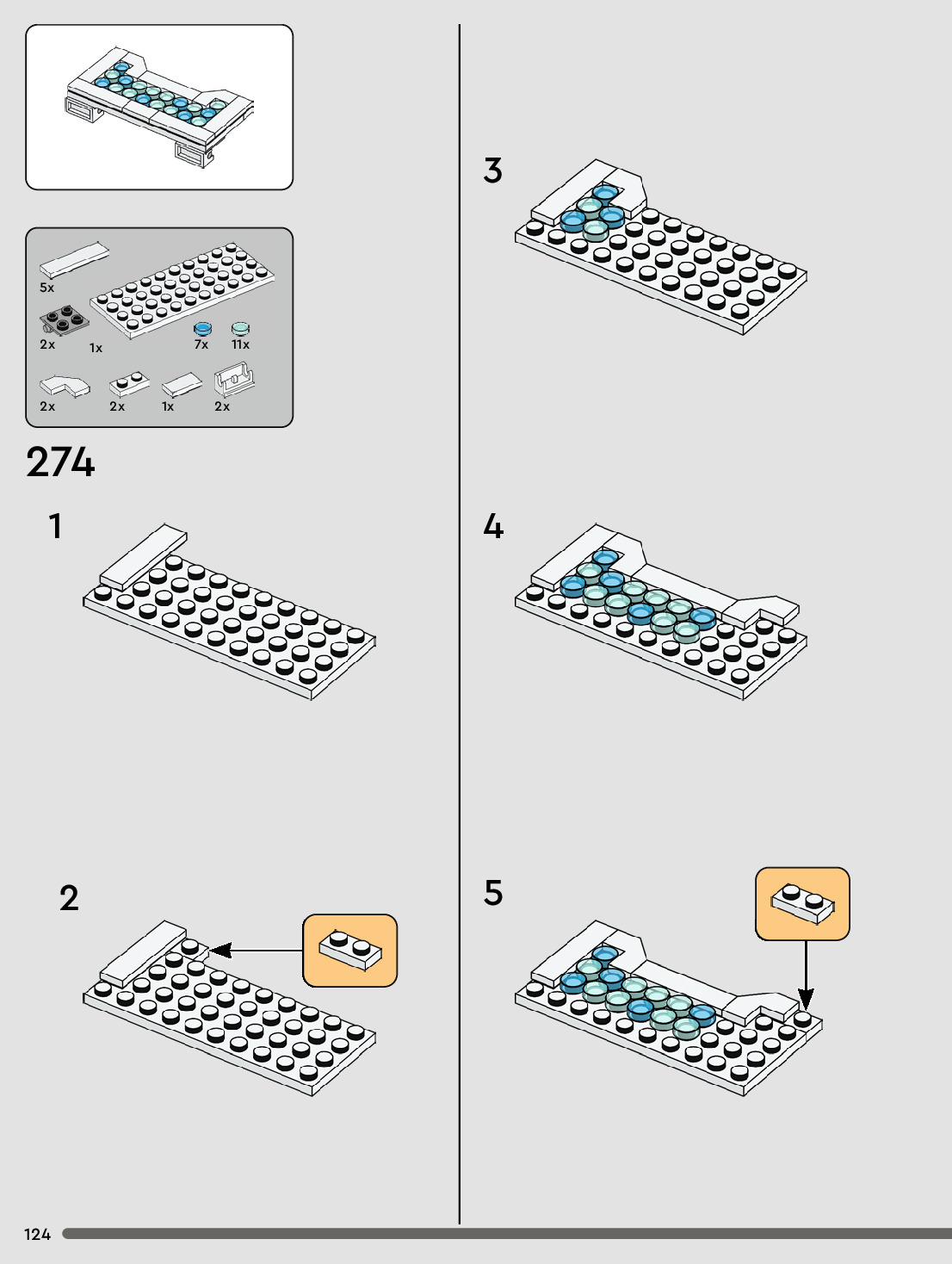 5x
2x
1x
7x
11x
2x
2x
1x
2x

274

1

2

3

4

5

124