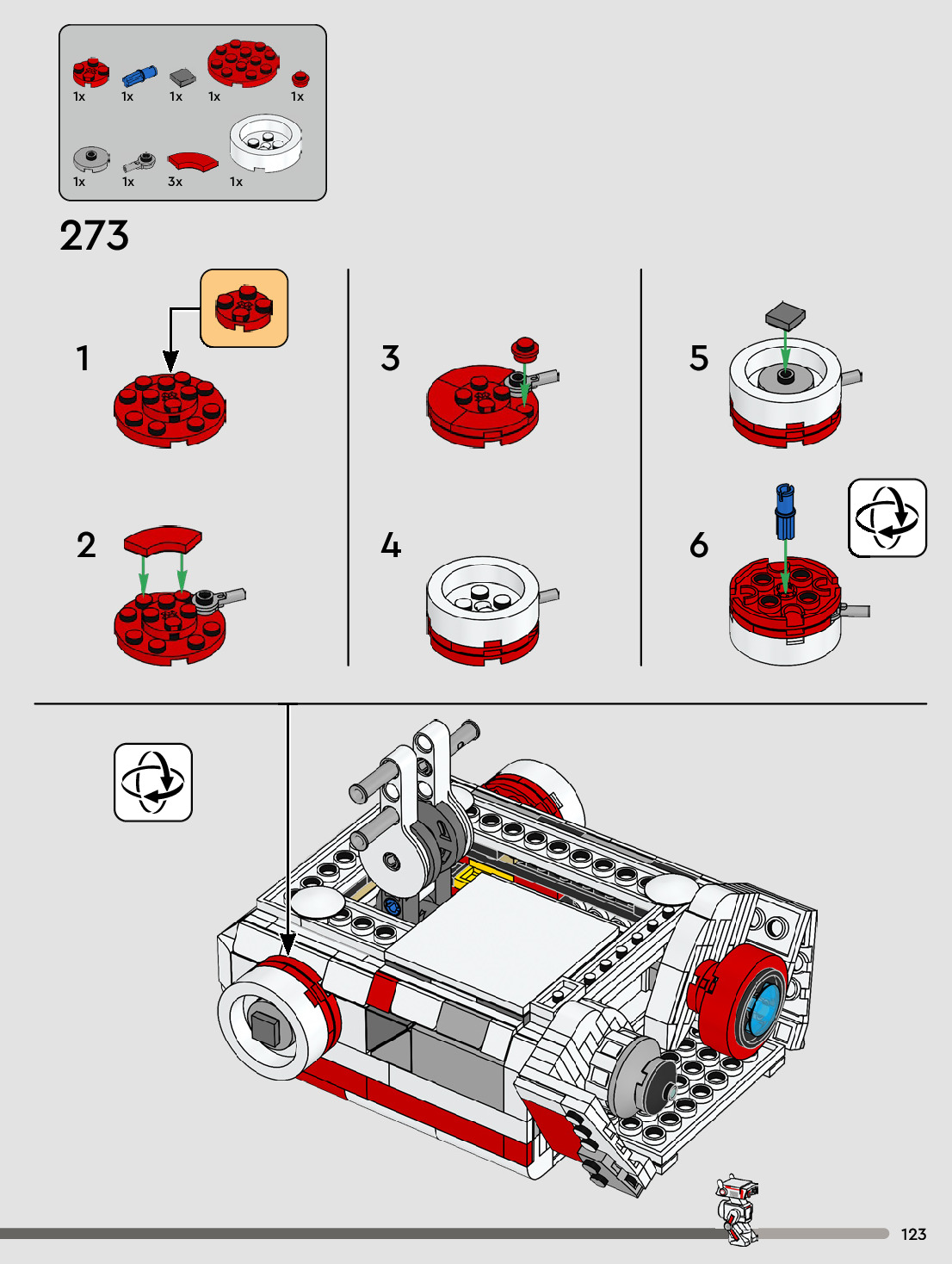 1x 1x 1x 1x 1x
1x 1x 3x 1x

273

1

2

3

4

5

6

123