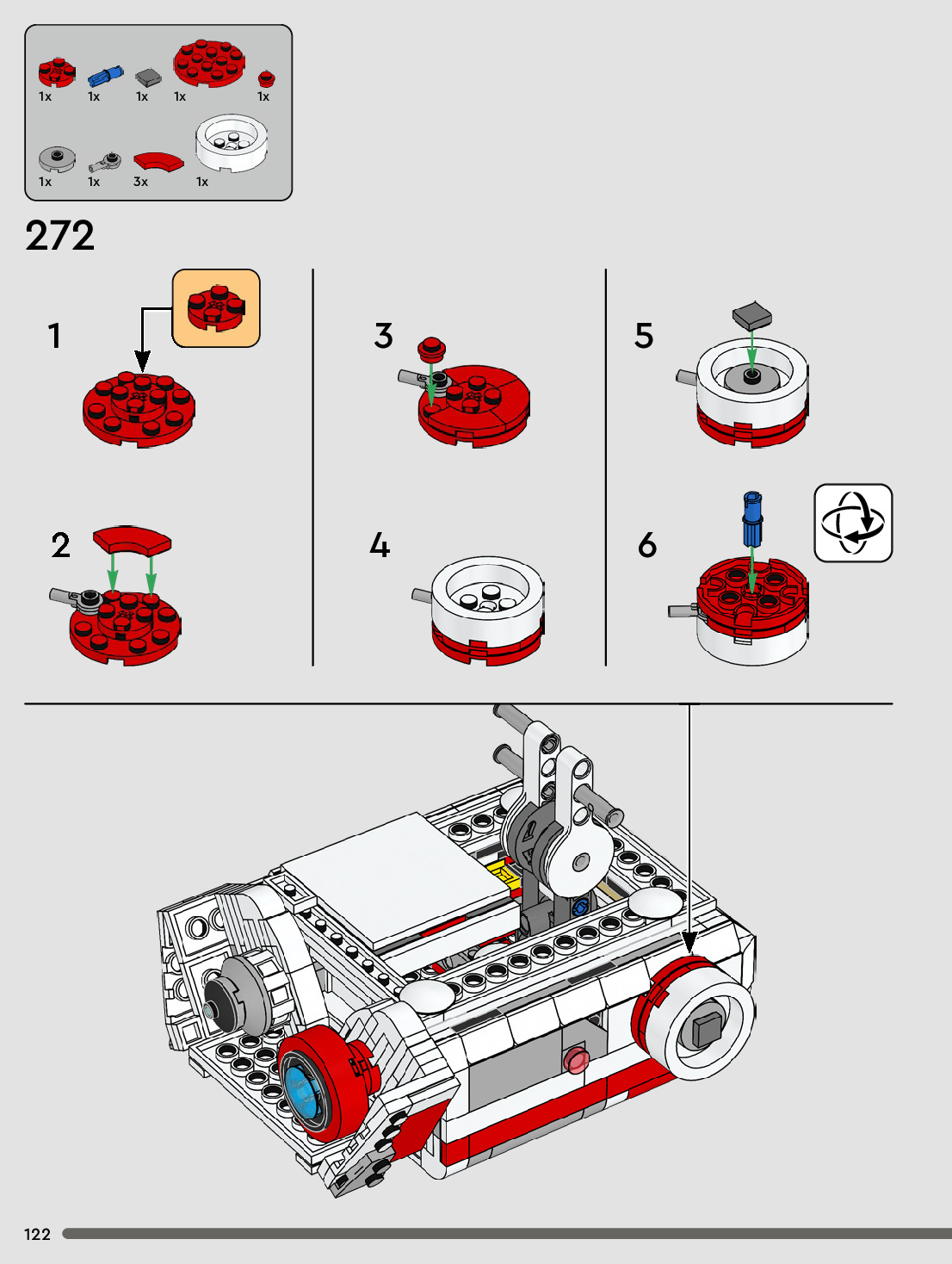 1x 1x 1x 1x 1x
1x 1x 3x 1x

272

1

2

3

4

5

6

122