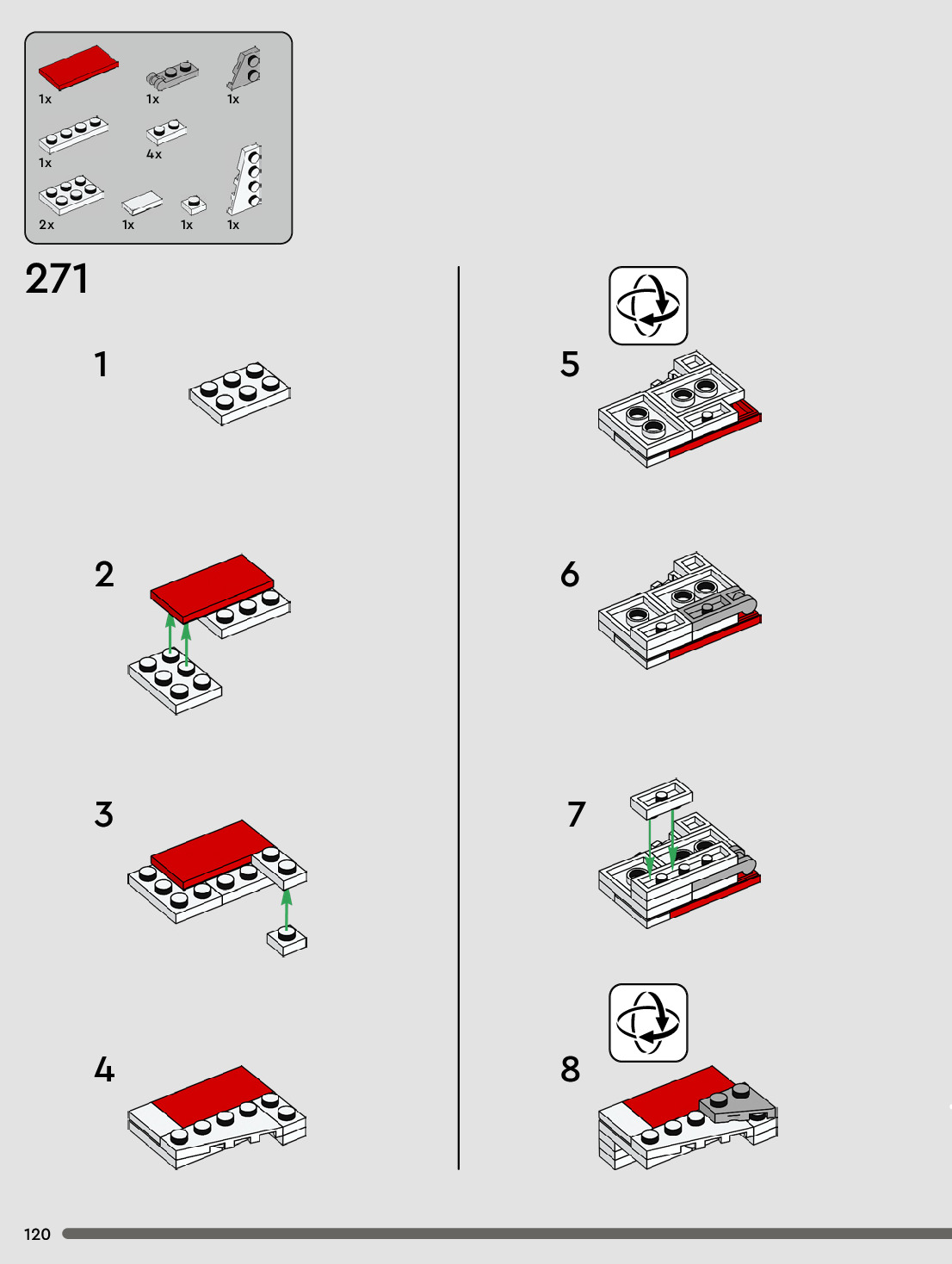 1x 1x 1x
1x 4x
2x 1x 1x 1x

271

1

2

3

4

5

6

7

8

120