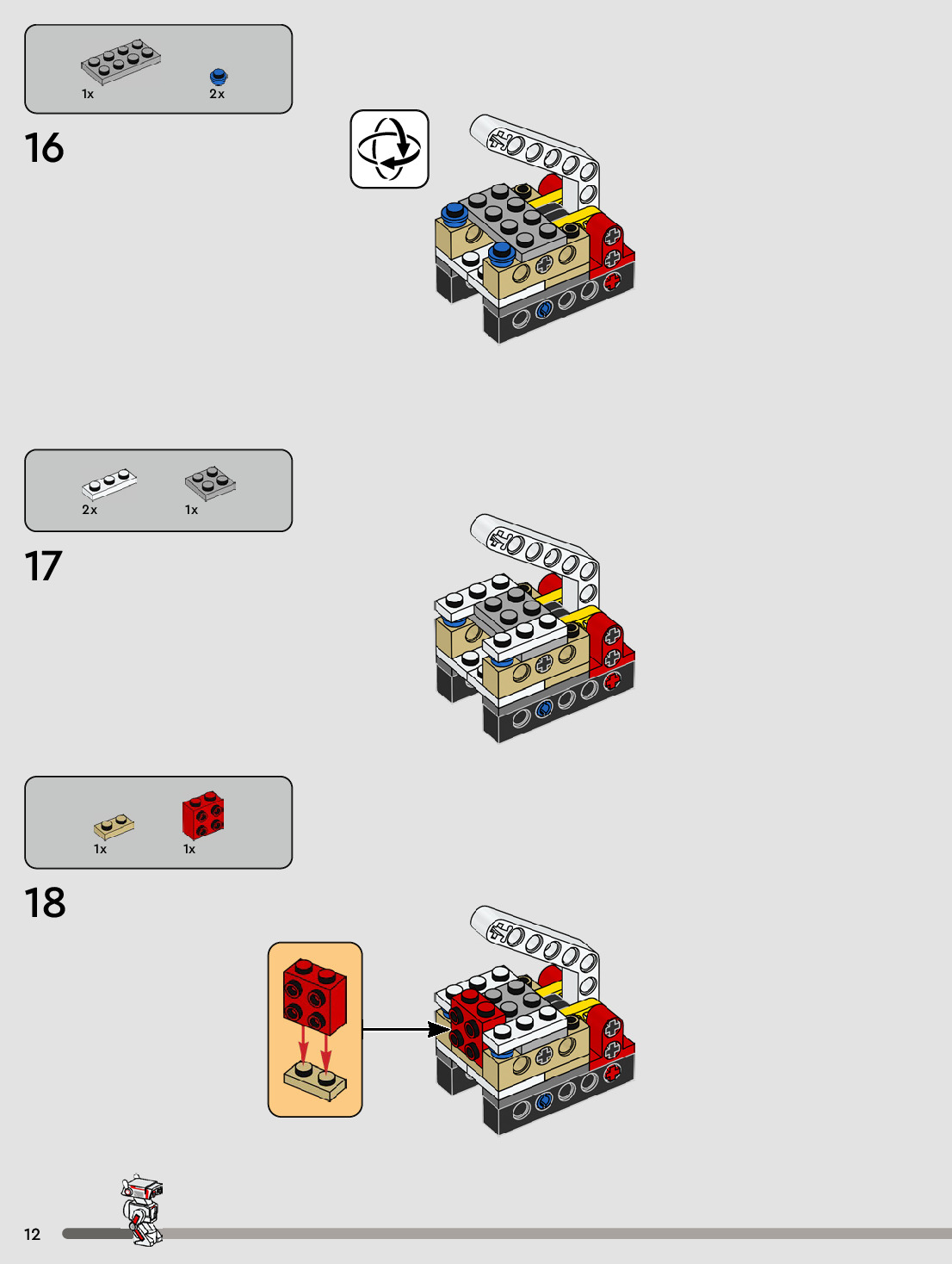 1x 2x

16

2x 1x

17

1x 1x

18

12