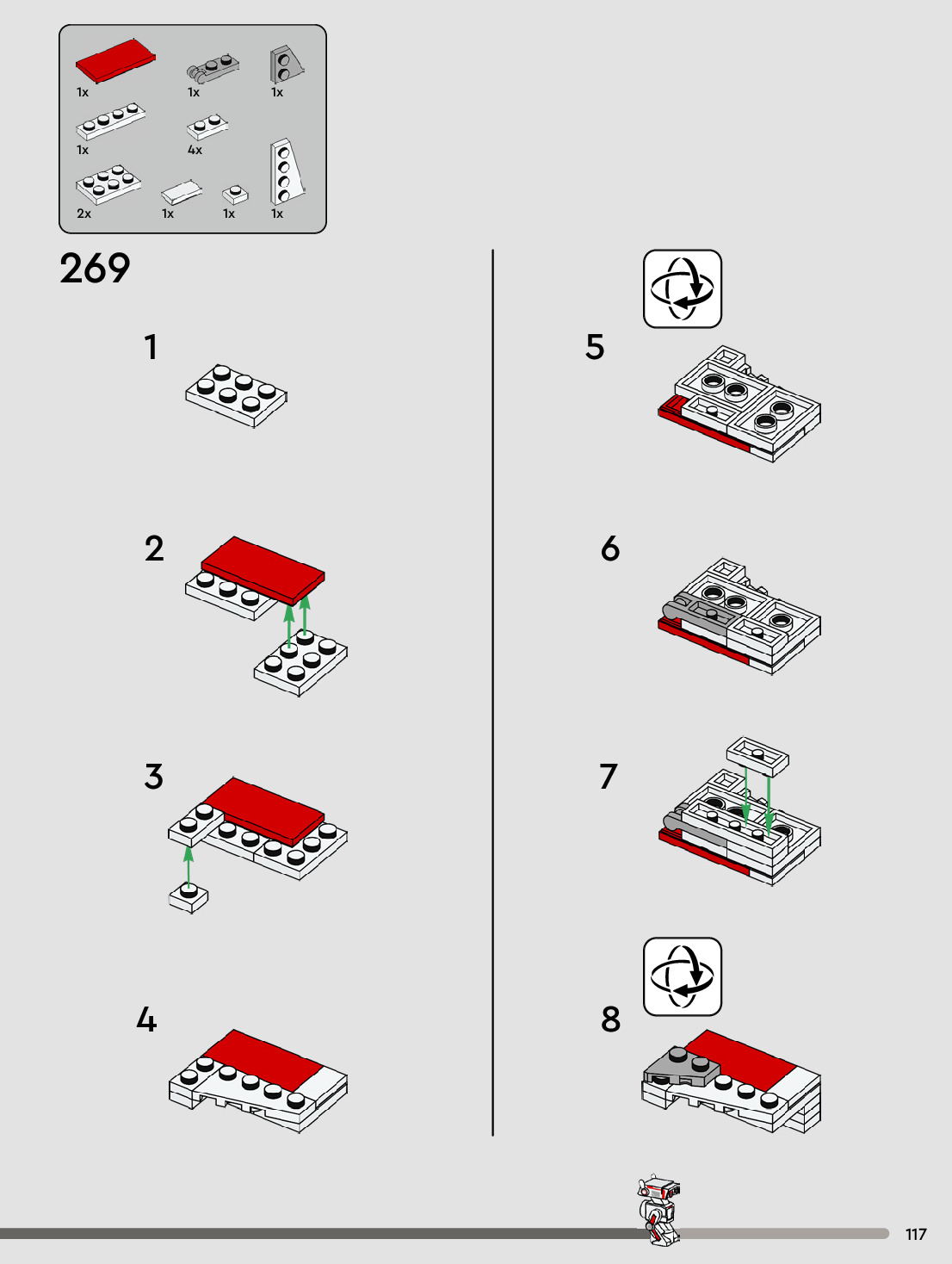 1x 1x 1x
1x 4x
2x 1x 1x 1x

269

1

2

3

4

5

6

7

8

117