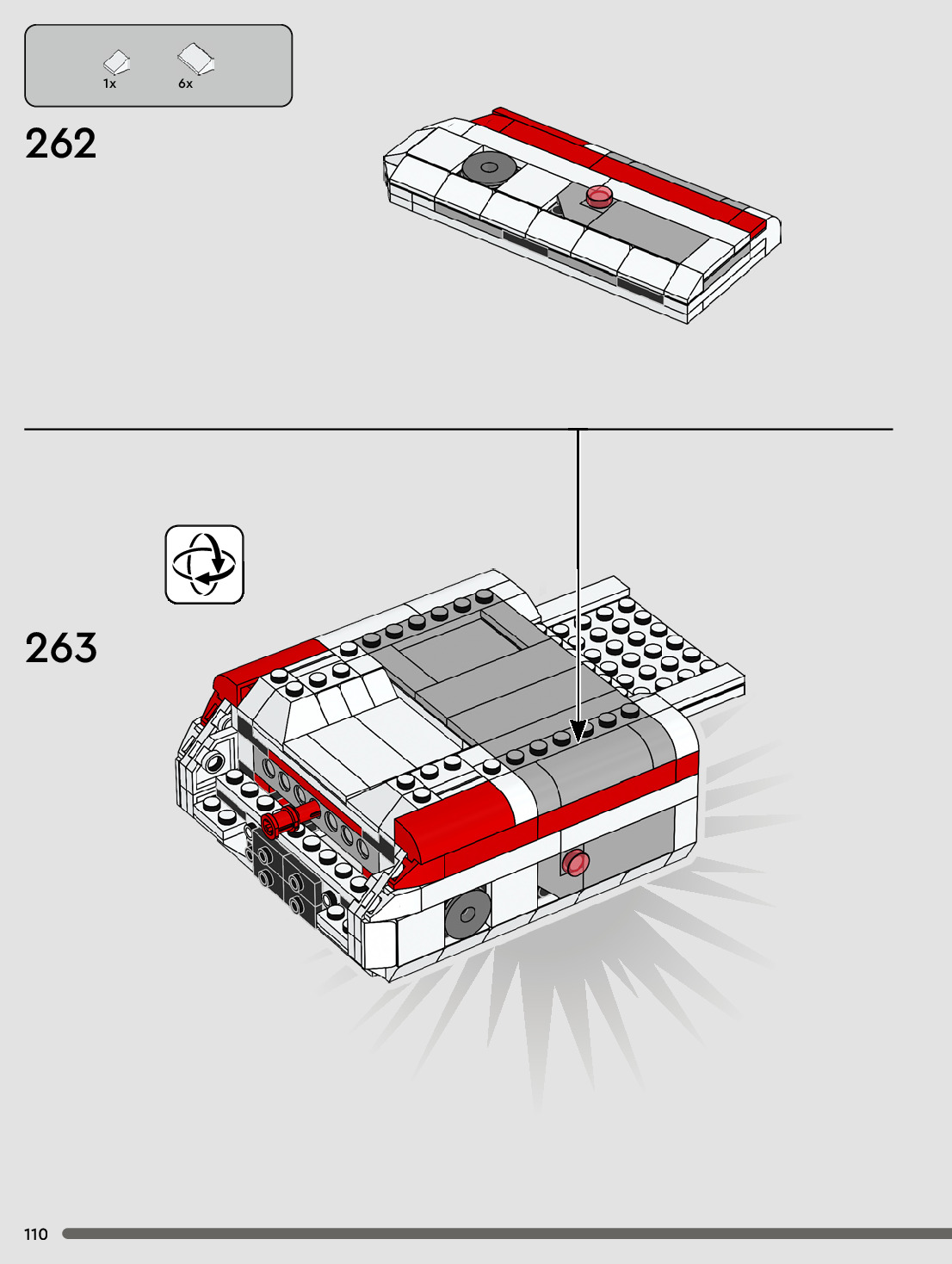 1x
6x

262

263

110