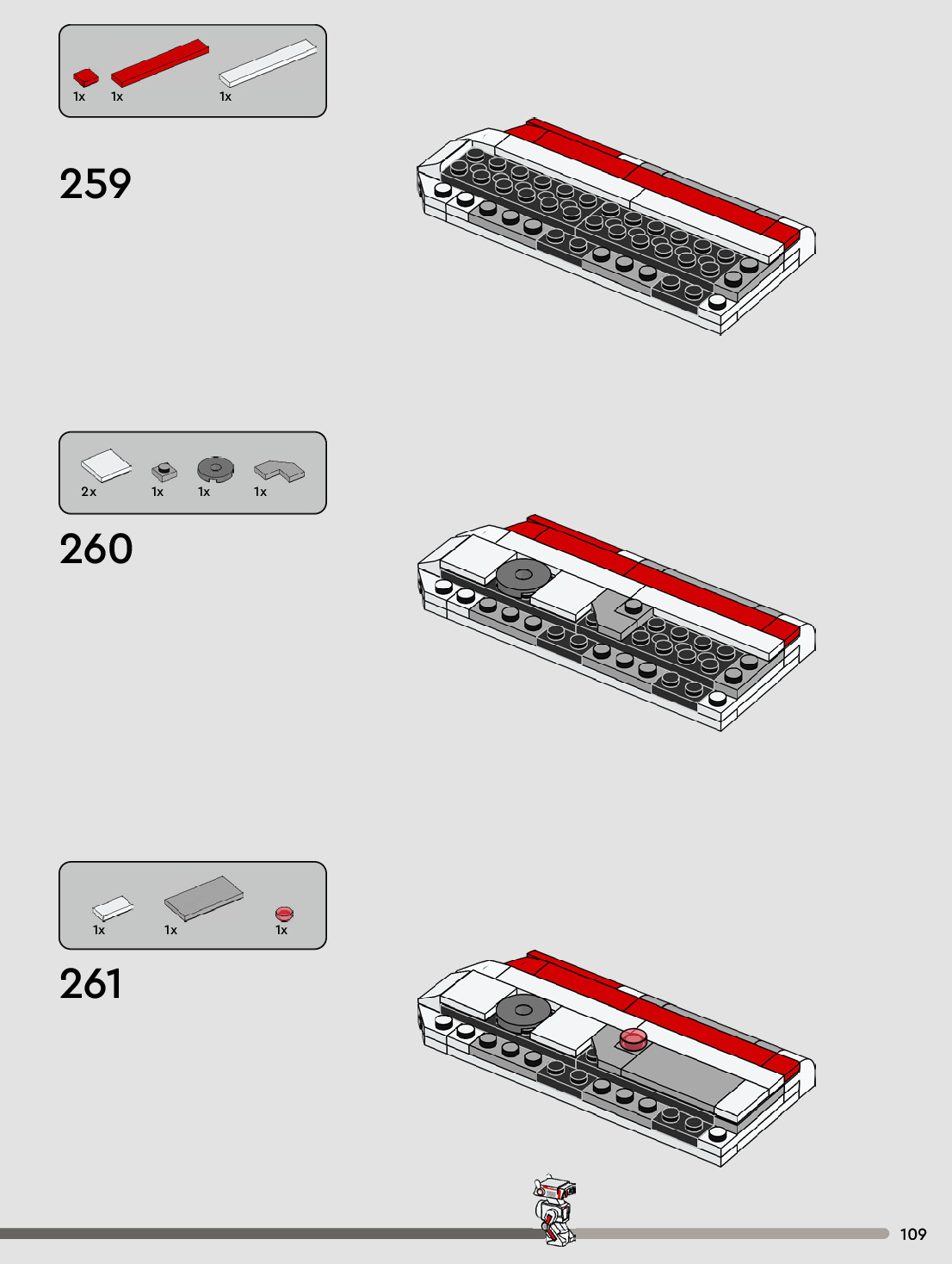 1x 1x 1x

259

2x 1x 1x 1x

260

1x 1x 1x

261

109