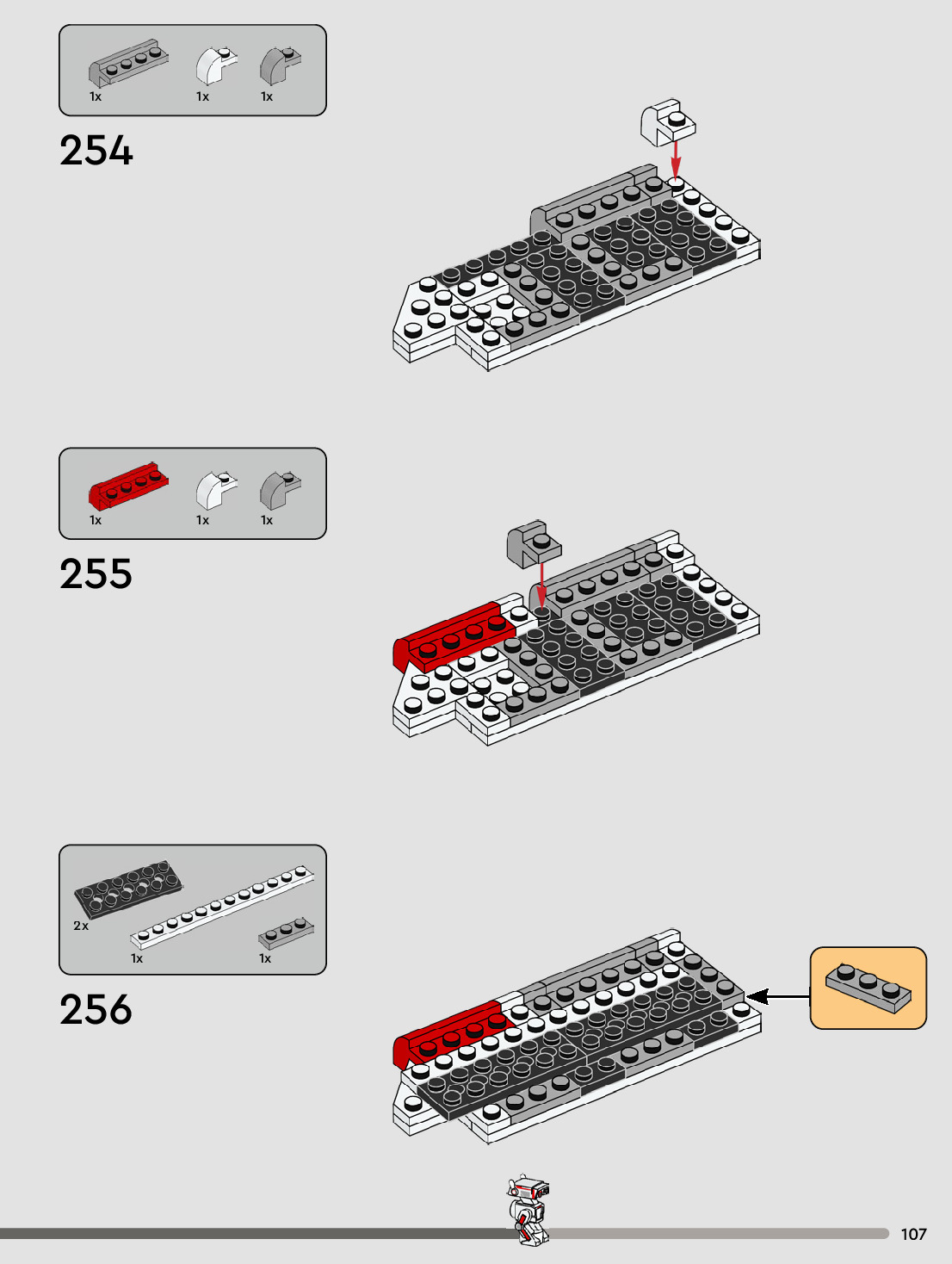 1x 1x 1x

254

1x 1x 1x

255

2x

1x 1x

256

107