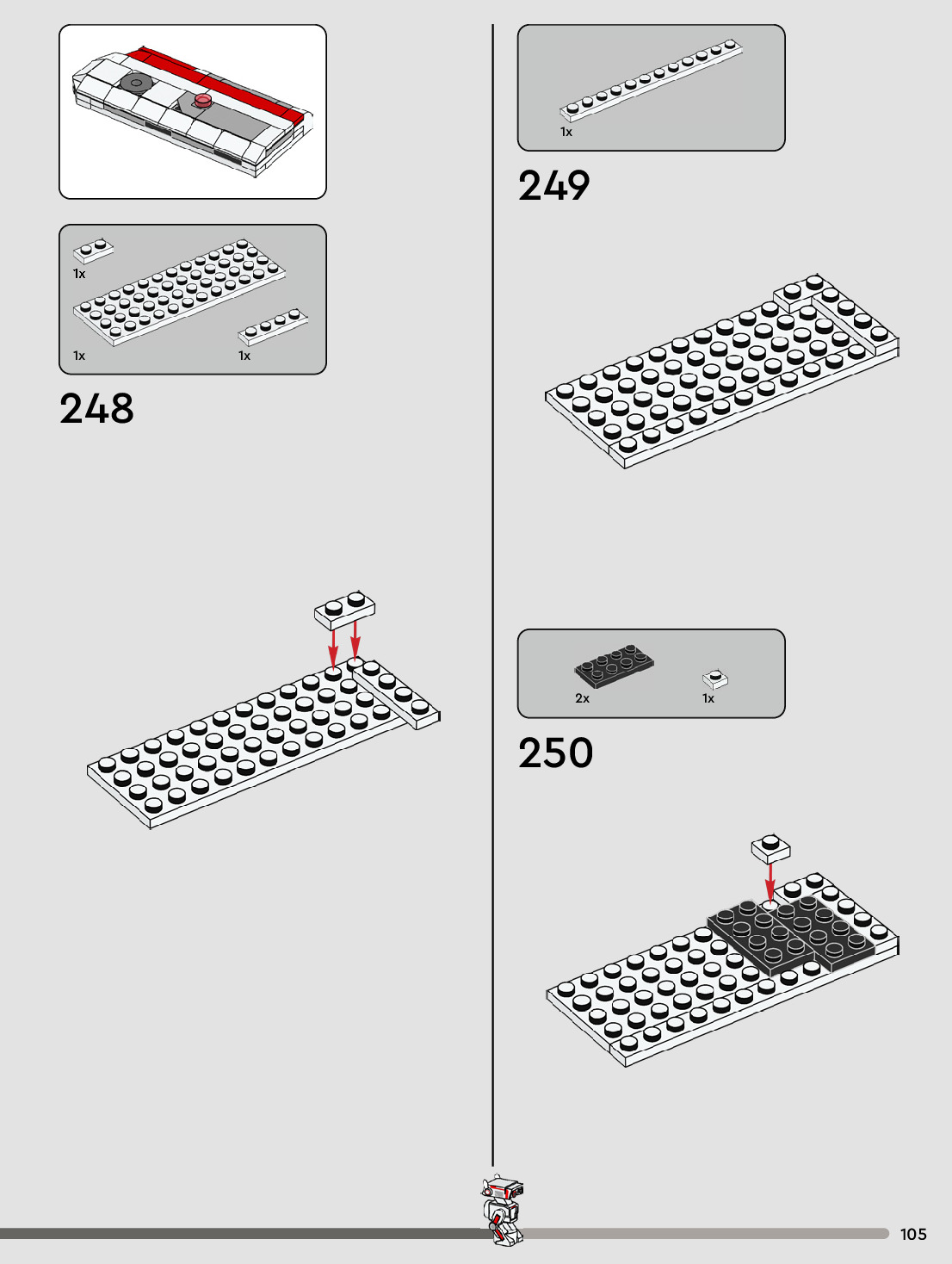 1x

1x

1x

248

1x

249

2x

1x

250

105